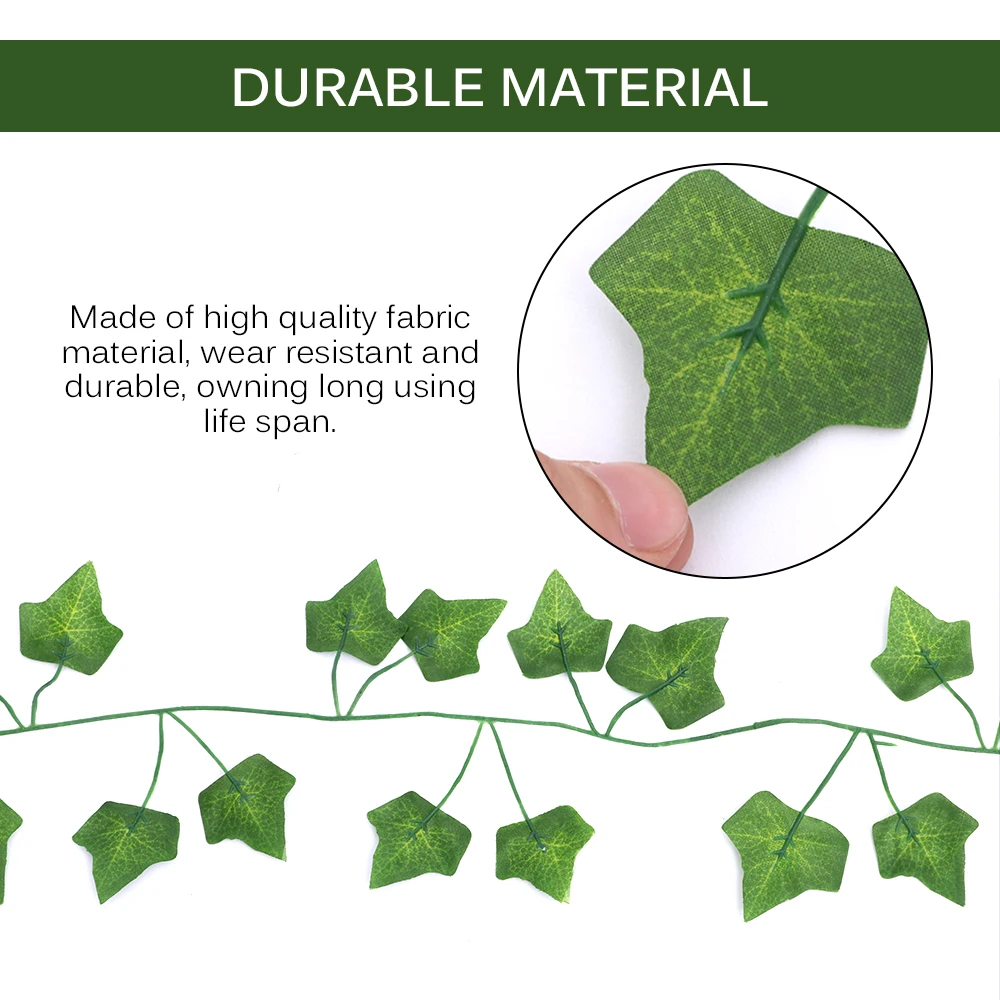 DURABLE MATERIAL

Made of high quality fabric material, wear resistant and durable, owning long using life span.