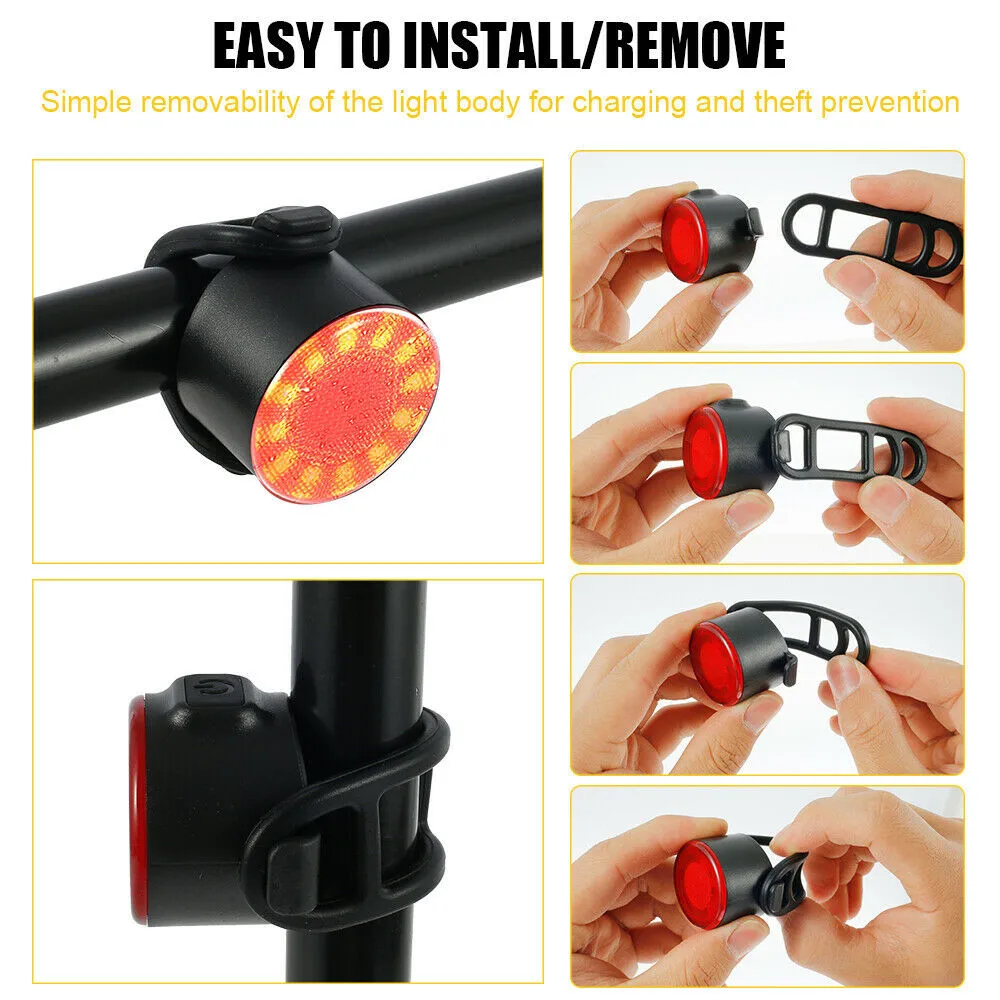 EASY TO INSTALL/REMOVE

Simple removability of the light body for charging and theft prevention