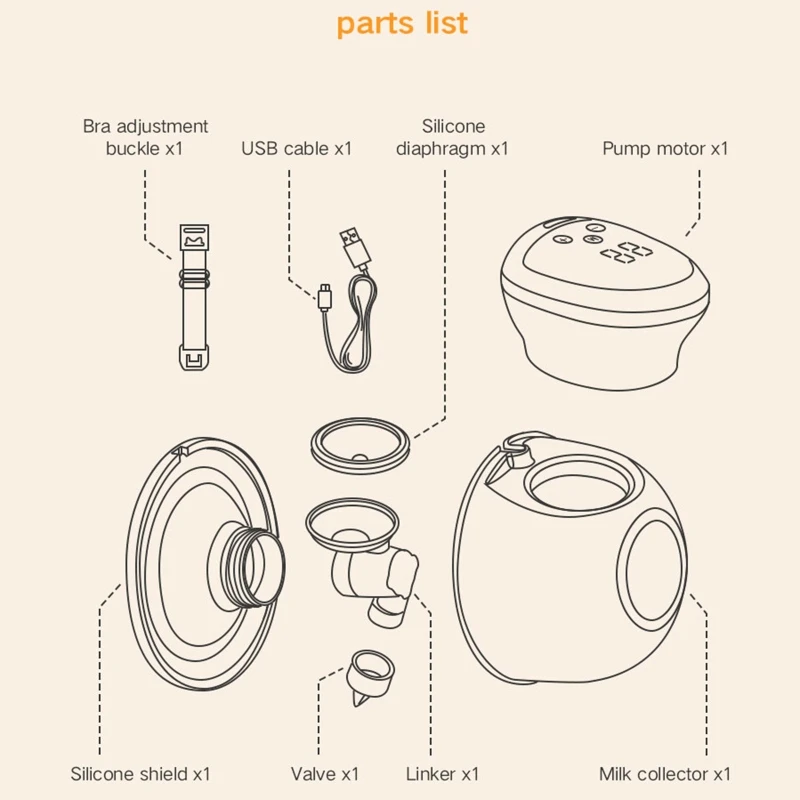 parts list

Bra adjustment buckle x1

USB cable x1

Silicone diaphragm x1

Pump motor x1

Silicone shield x1

Valve x1

Linker x1

Milk collector x1