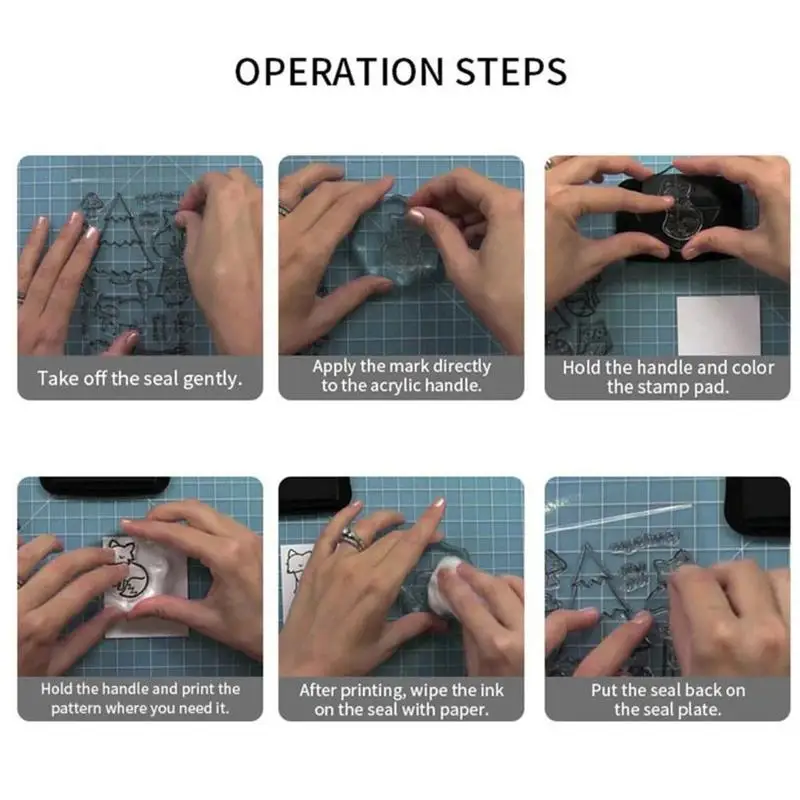 OPERATION STEPS

Take off the seal gently.

Apply the mark directly to the acrylic handle.

Hold the handle and color the stamp pad.

Hold the handle and print the pattern where you need it.

After printing, wipe the ink on the seal with paper.

Put the seal back on the seal plate.