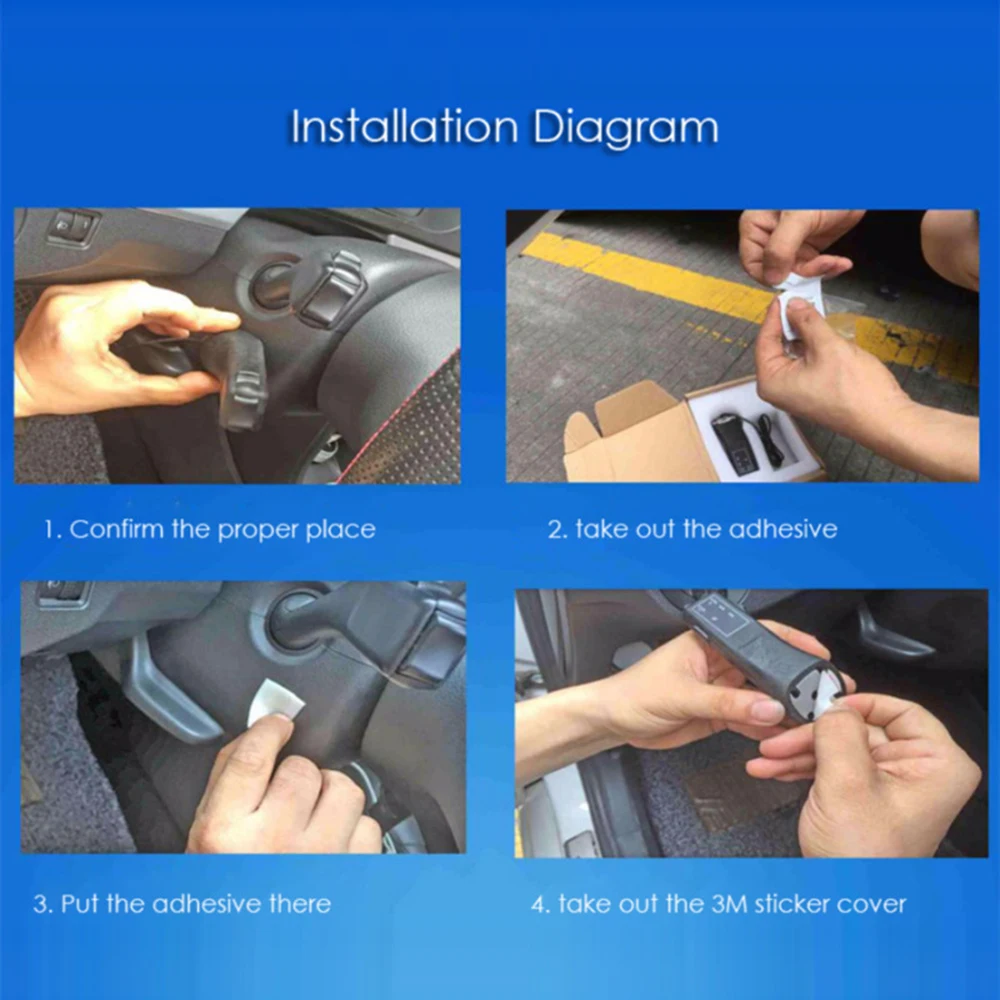 Installation Diagram

1. Confirm the proper place

2. take out the adhesive

3. Put the adhesive there

4. take out the 3M sticker cover