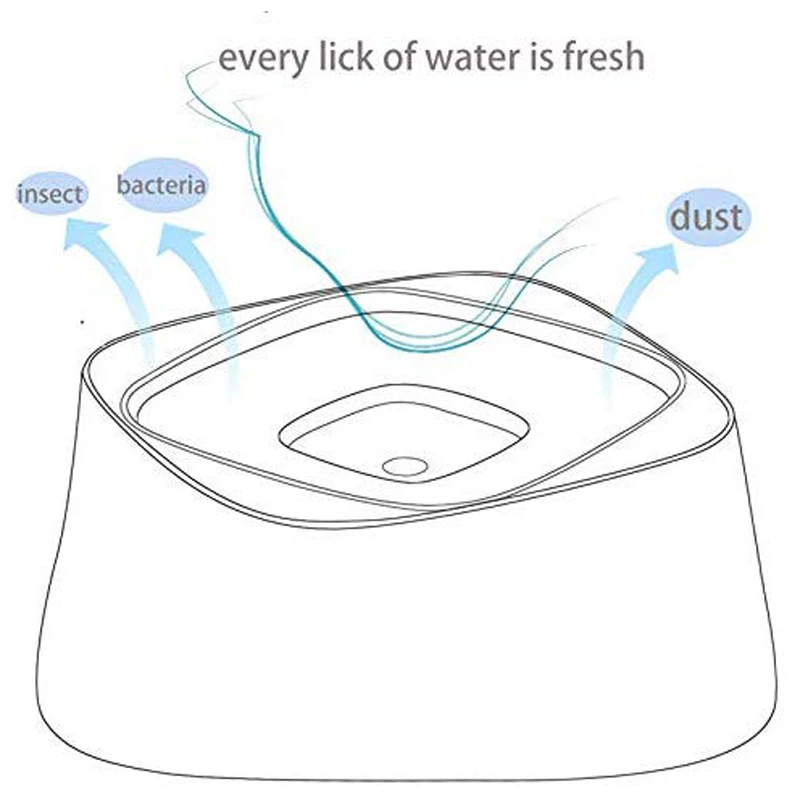 every lick of water is fresh

insect

bacteria

dust