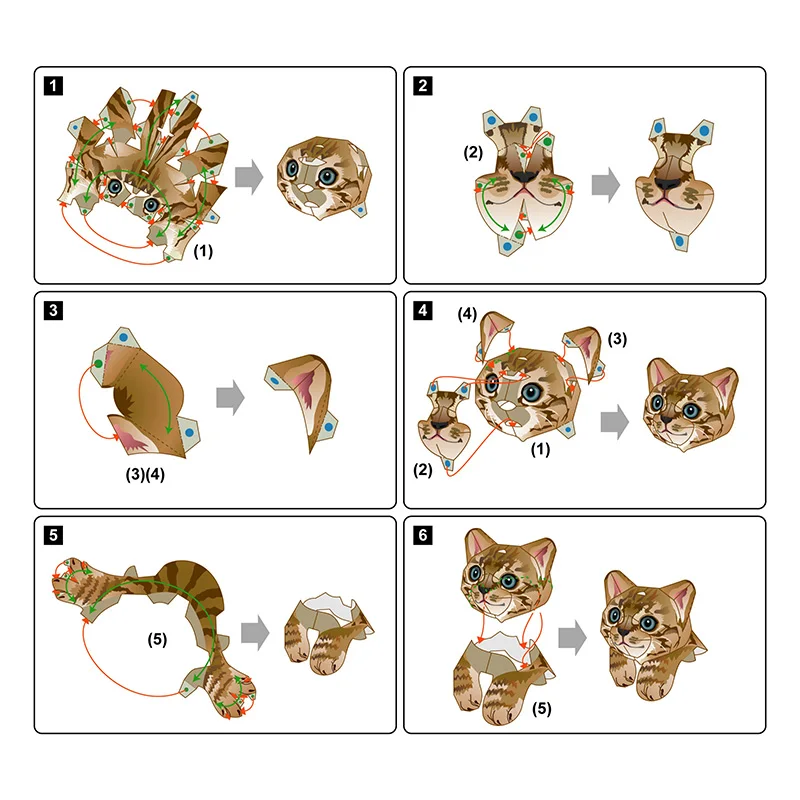 1

(1)

2

(2)

3

(3)(4)

4

(4)

(3)

(1)

(2)

5

(5)

6

(5)