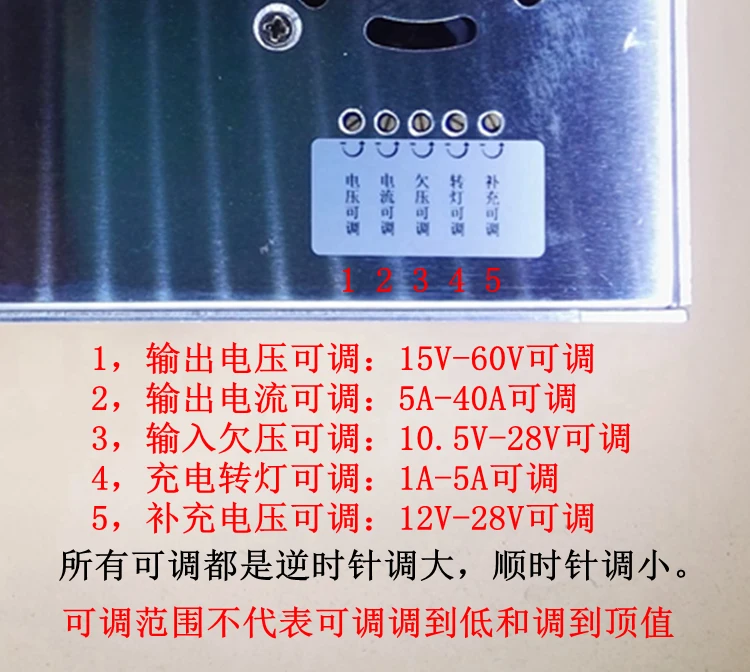 电压可调 电流可调 欠压可调 转灯可调 补充可调

1 2 3 4 5

1，输出电压可调：15V-60V可调
2，输出电流可调：5A-40A可调
3，输入欠压可调：10.5V-28V可调
4，充电转灯可调：1A-5A可调
5，补充电压可调：12V-28V可调
所有可调都是逆时针调大，顺时针调小。

可调范围不代表可调调到低和调到顶值