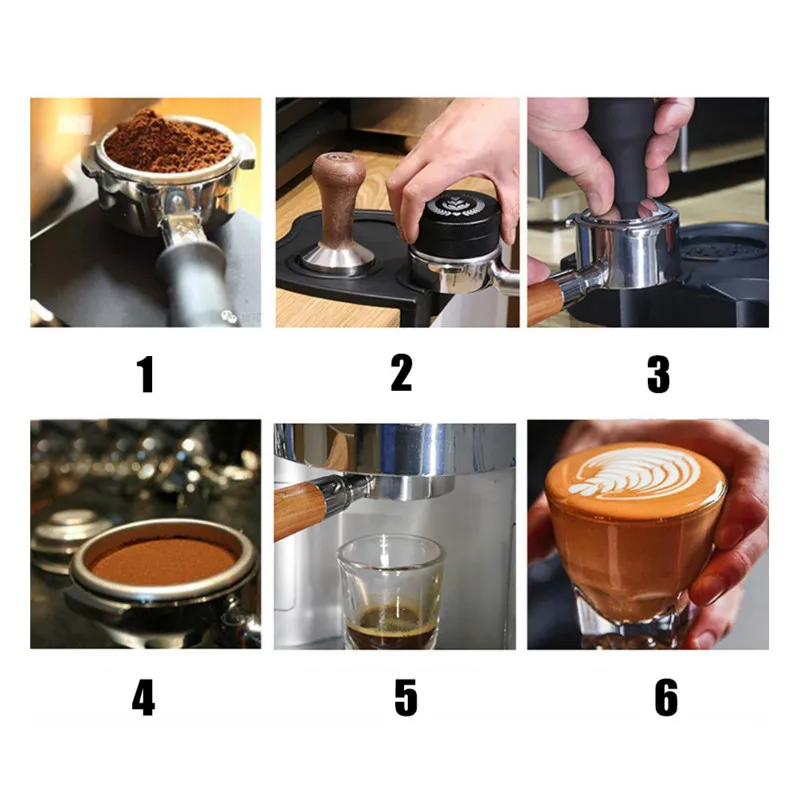 1

2

3

4

5

6