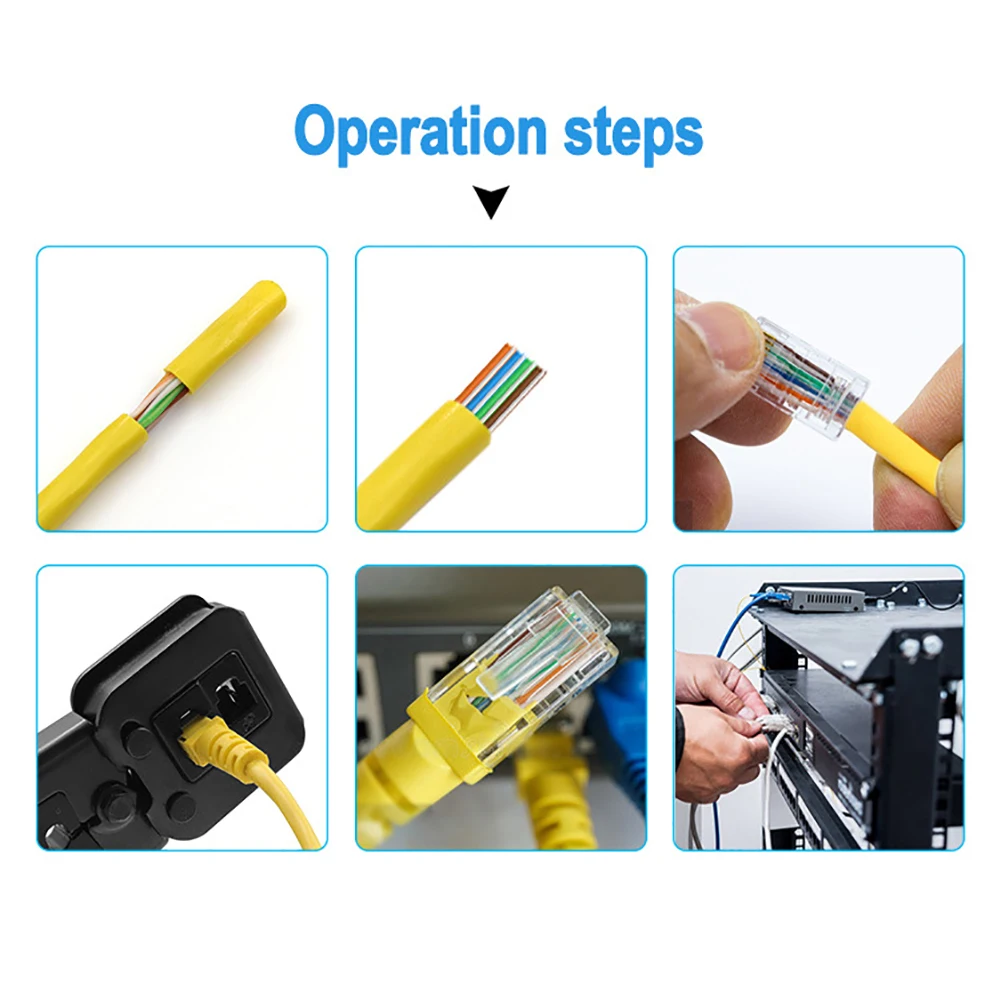 Operation steps