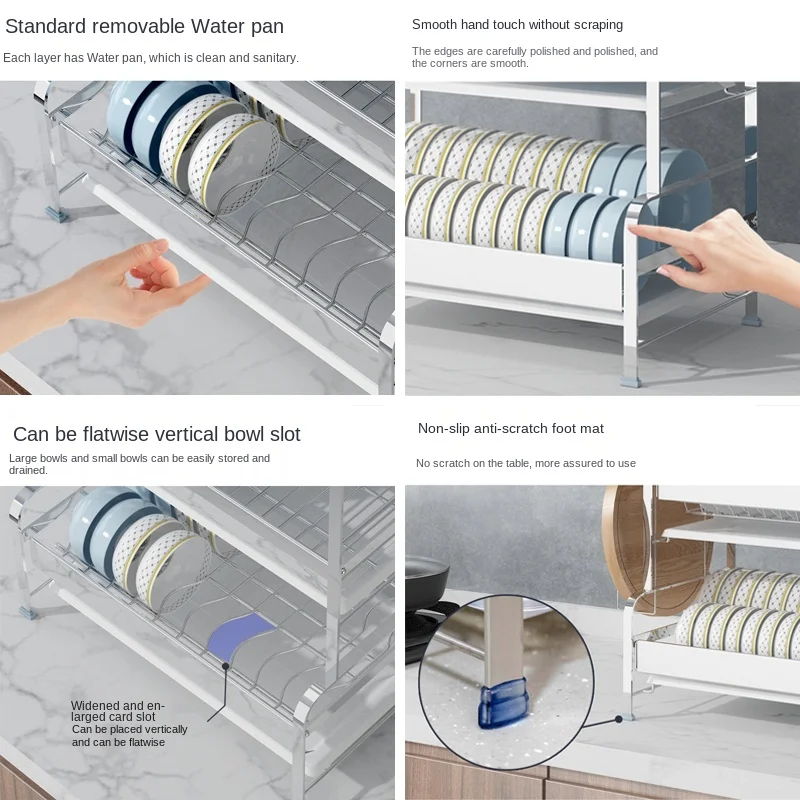 Standard removable Water pan

Each layer has Water pan, which is clean and sanitary.

Smooth hand touch without scraping

The edges are carefully polished and polished, and the corners are smooth.

Can be flatwise vertical bowl slot

Large bowls and small bowls can be easily stored and drained.

Widened and enlarged card slot
Can be placed vertically and can be flatwise

Non-slip anti-scratch foot mat

No scratch on the table, more assured to use