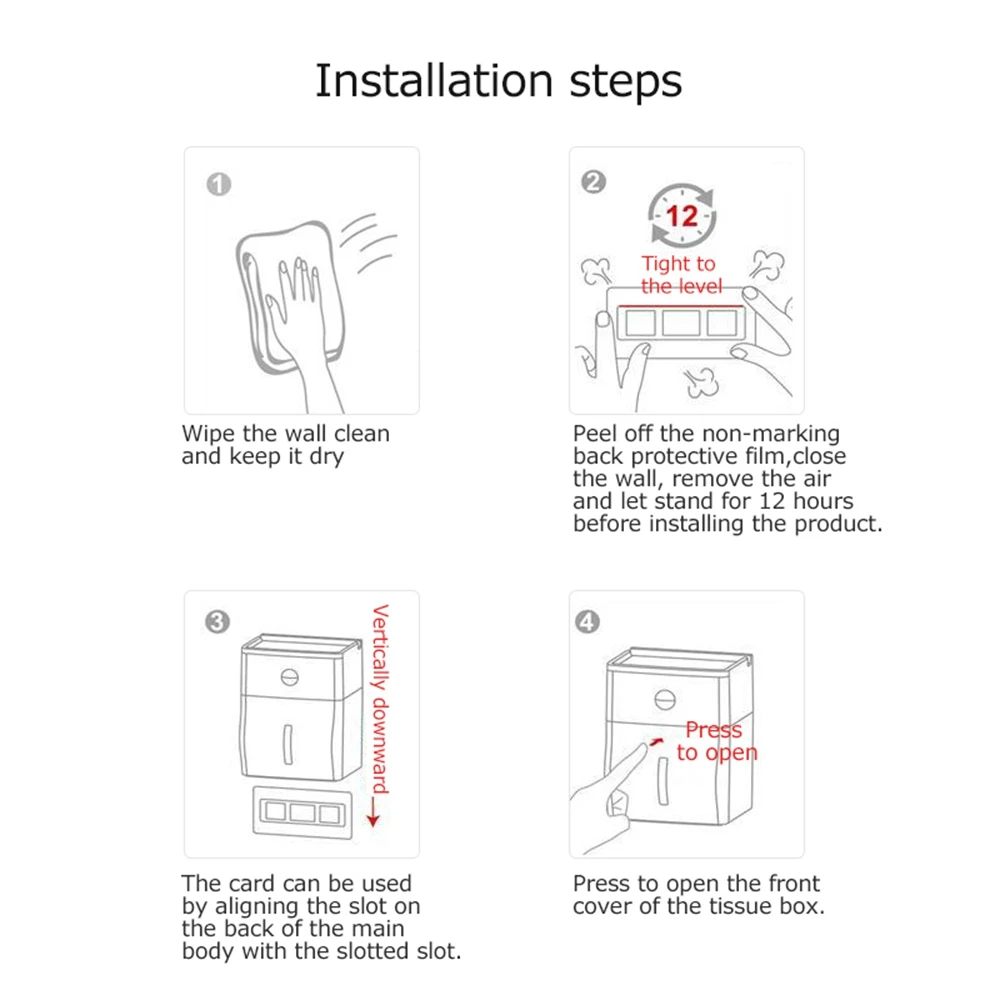 Installation steps

1

Wipe the wall clean and keep it dry

2

12

Tight to the level

Peel off the non-marking back protective film,close the wall, remove the air and let stand for 12 hours before installing the product.

3

Vertically downward

The card can be used by aligning the slot on the back of the main body with the slotted slot.

4

Press to open

Press to open the front cover of the tissue box.