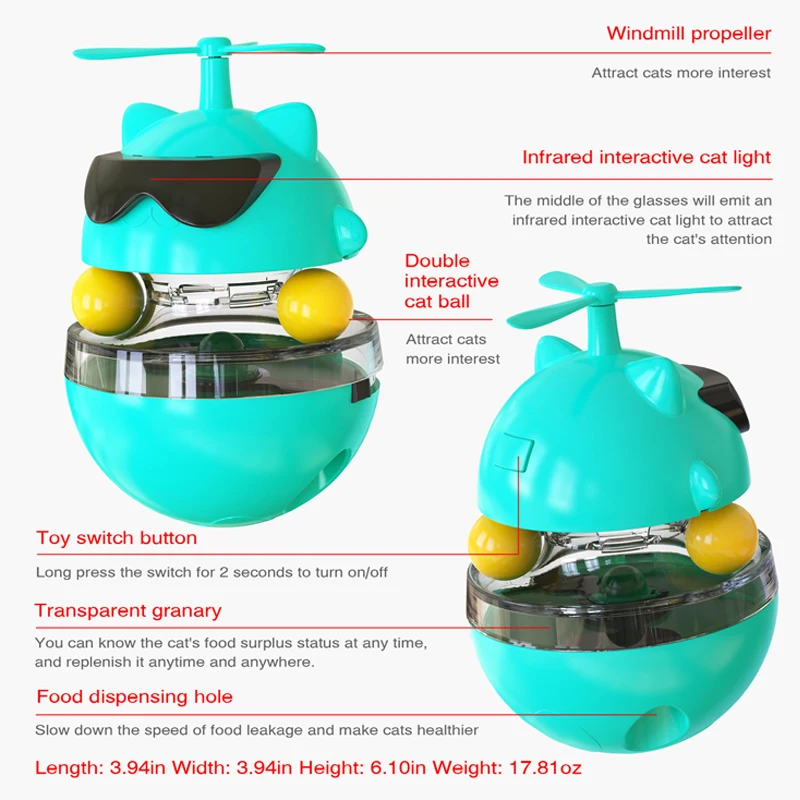 Windmill propeller

Attract cats more interest

Infrared interactive cat light

The middle of the glasses will emit an infrared interactive cat light to attract the cat's attention

Double interactive cat ball

Attract cats more interest

Toy switch button

Long press the switch for 2 seconds to turn on/off

Transparent granary

You can know the cat's food surplus status at any time, and replenish it anytime and anywhere.

Food dispensing hole

Slow down the speed of food leakage and make cats healthier

Length: 3.94in Width: 3.94in Height: 6.10in Weight: 17.81oz