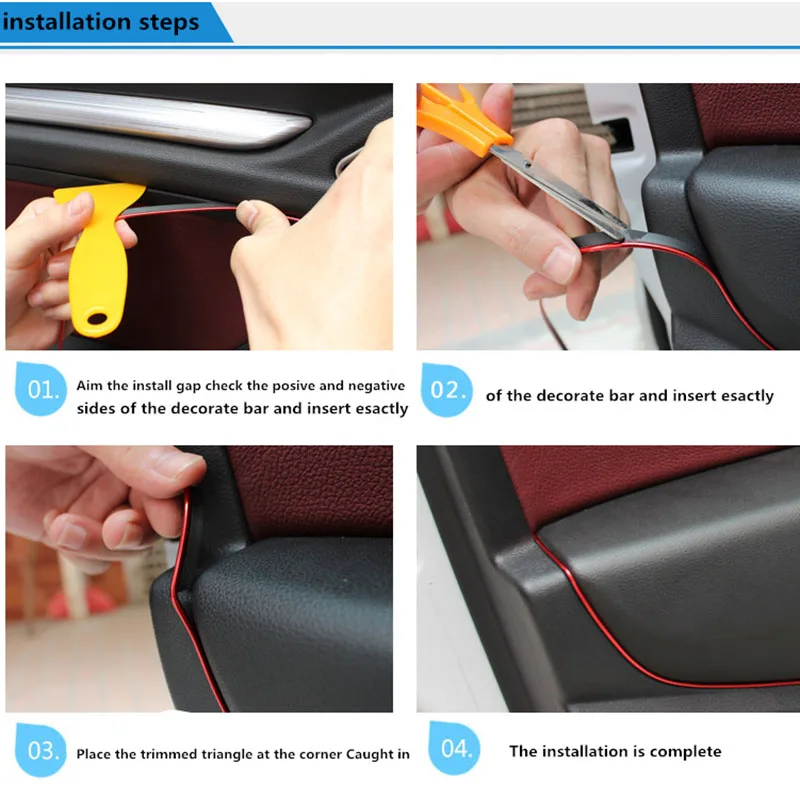 installation steps

01. Aim the install gap check the posive and negative sides of the decorate bar and insert esactly

02. of the decorate bar and insert esactly

03. Place the trimmed triangle at the corner Caught in

04. The installation is complete