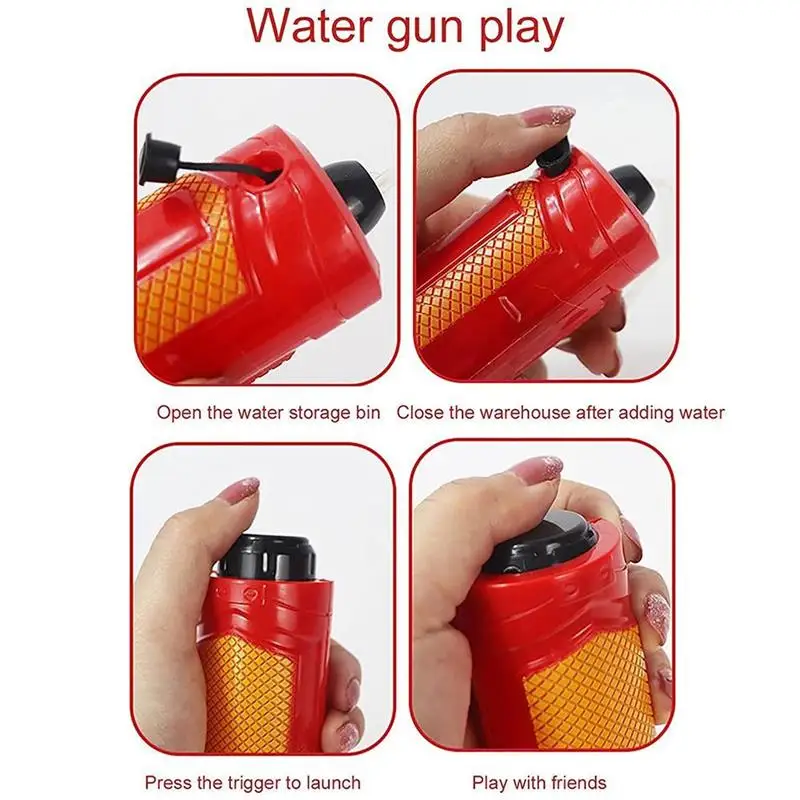 Water gun play

Open the water storage bin

Close the warehouse after adding water

Press the trigger to launch

Play with friends