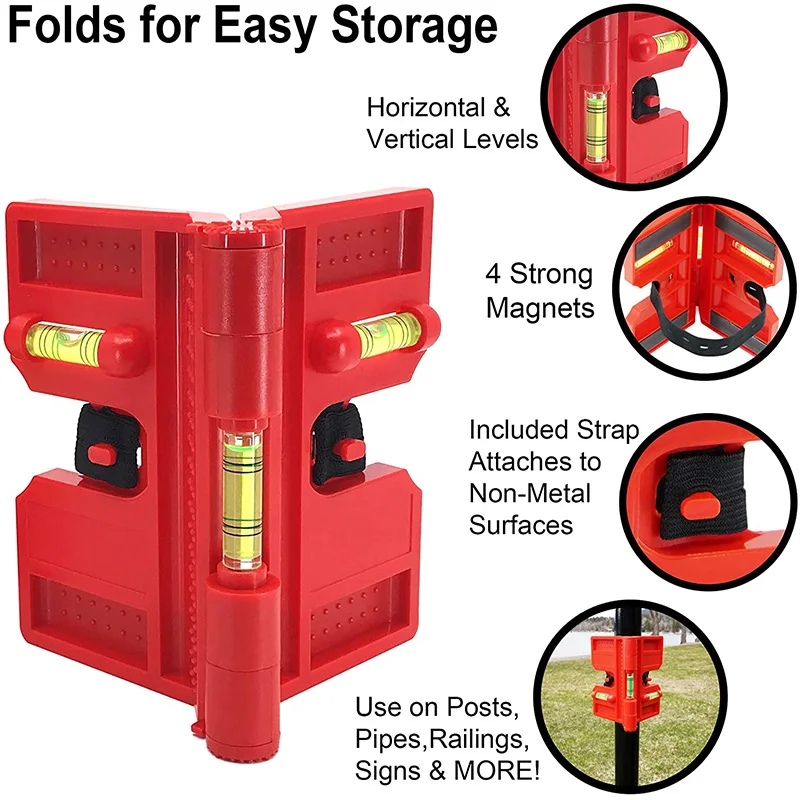 Folds for Easy Storage

Horizontal & Vertical Levels

4 Strong Magnets

Included Strap Attaches to Non-Metal Surfaces

Use on Posts, Pipes,Railings, Signs & MORE!