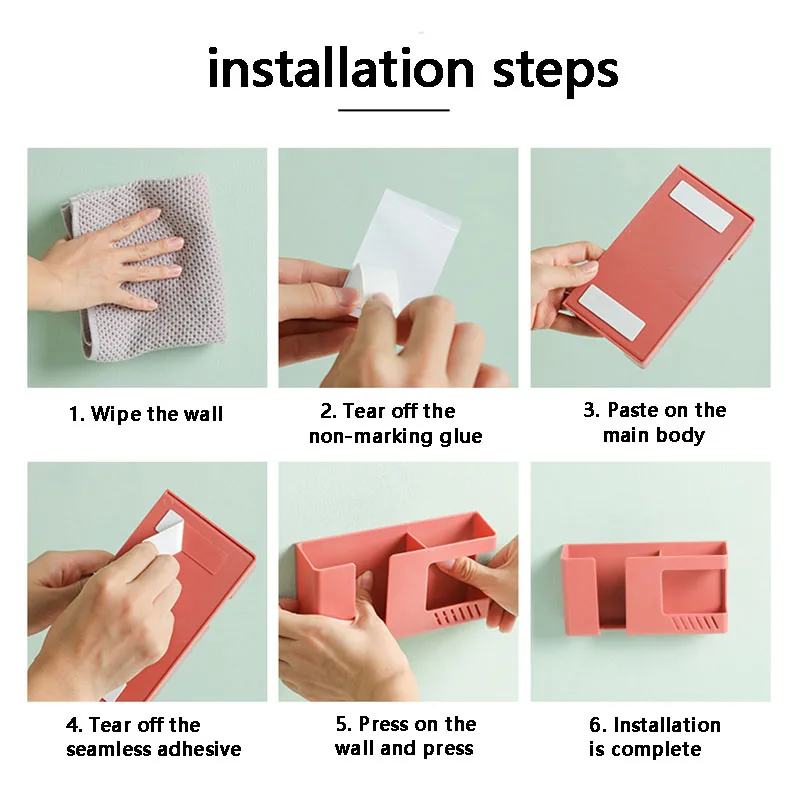 installation steps

1. Wipe the wall

2. Tear off the non-marking glue

3. Paste on the main body

4. Tear off the seamless adhesive

5. Press on the wall and press

6. Installation is complete