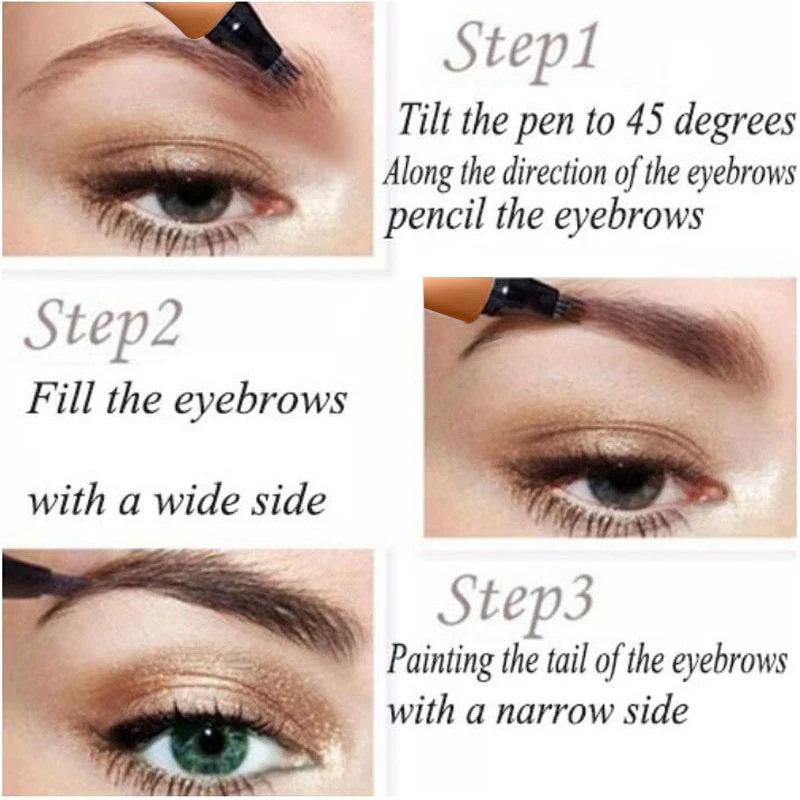 Step1
Tilt the pen to 45 degrees
Along the direction of the eyebrows
pencil the eyebrows

Step2
Fill the eyebrows

with a wide side

Step3
Painting the tail of the eyebrows
with a narrow side