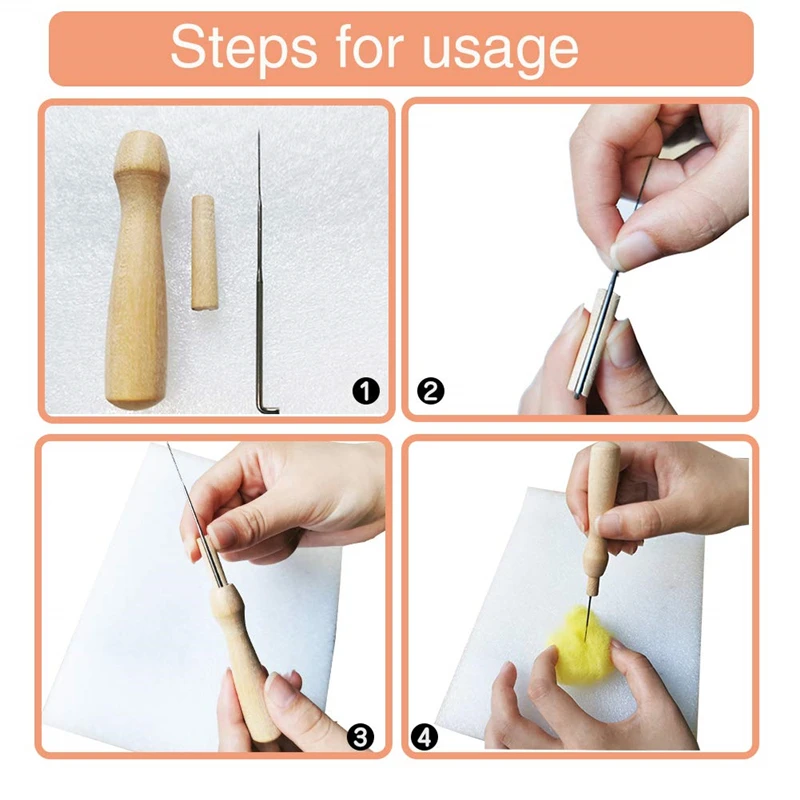 Steps for usage

1

2

3

4