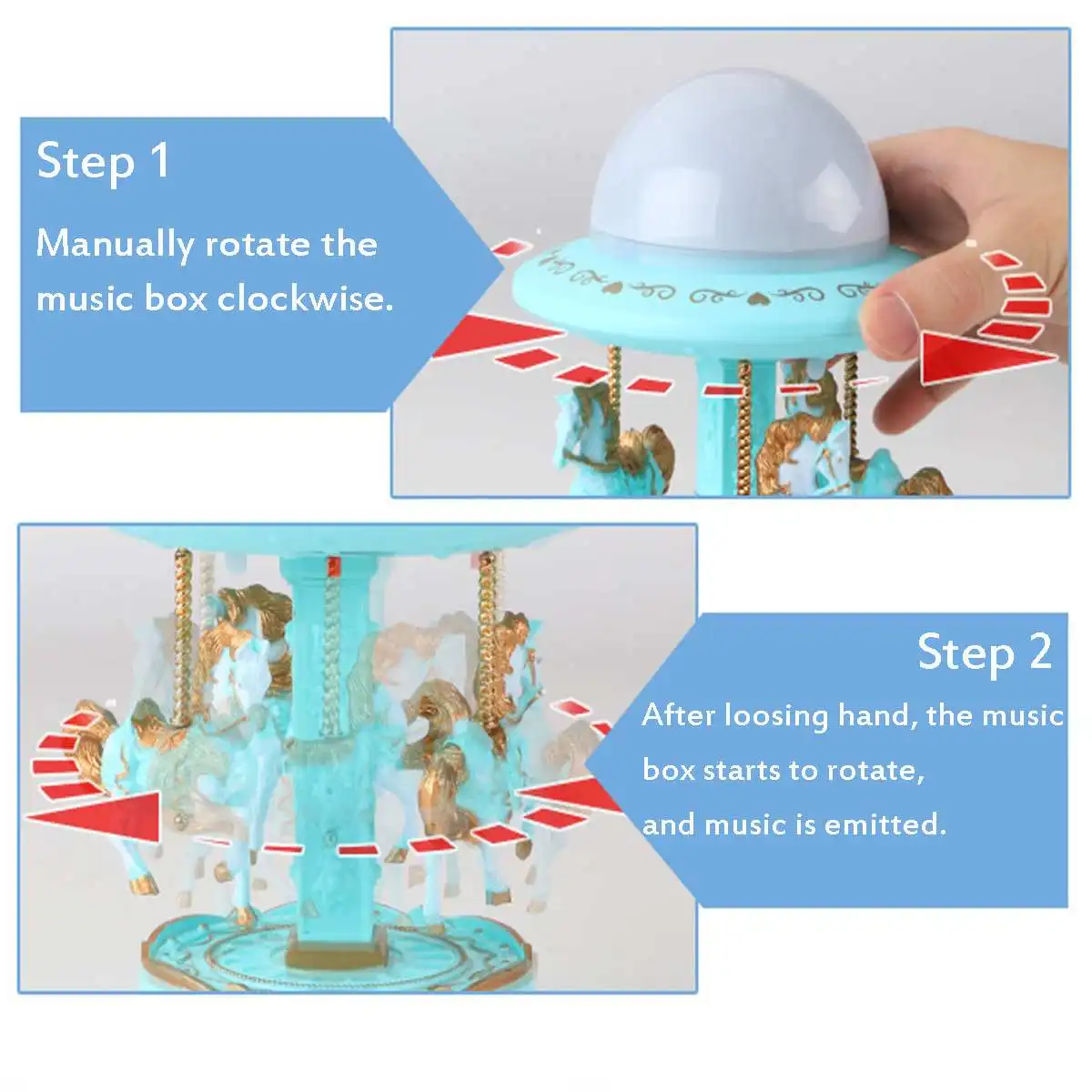 Step 1

Manually rotate the music box clockwise.

Step 2

After loosing hand, the music box starts to rotate, and music is emitted.