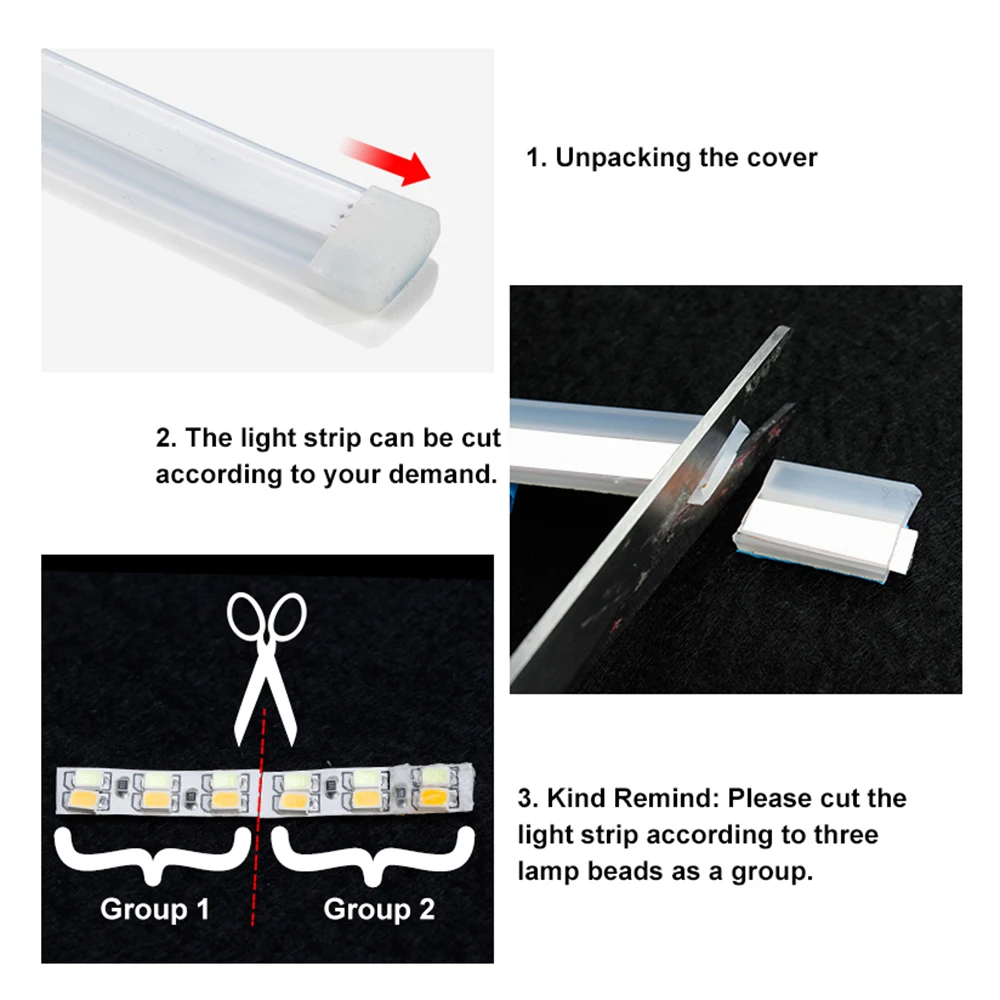 1. Unpacking the cover

2. The light strip can be cut according to your demand.

Group 1

Group 2

3. Kind Remind: Please cut the light strip according to three lamp beads as a group.