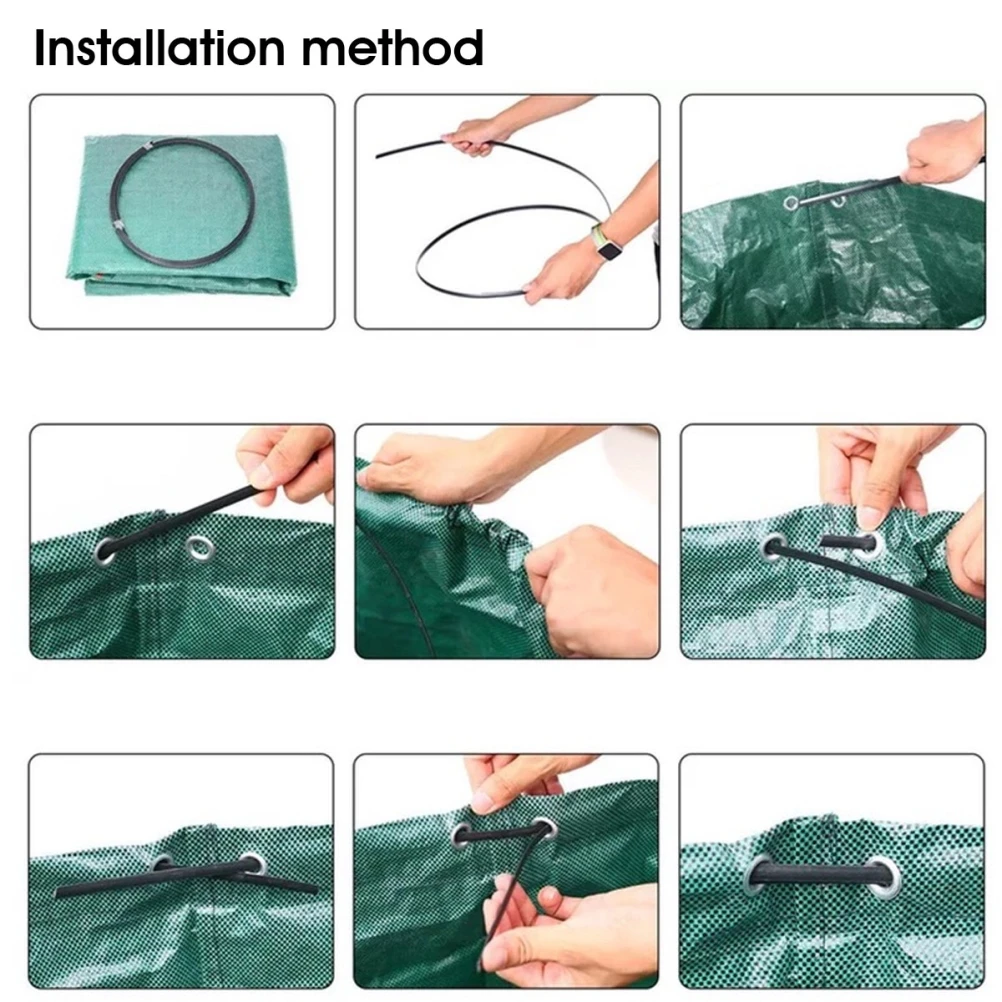 Installation method