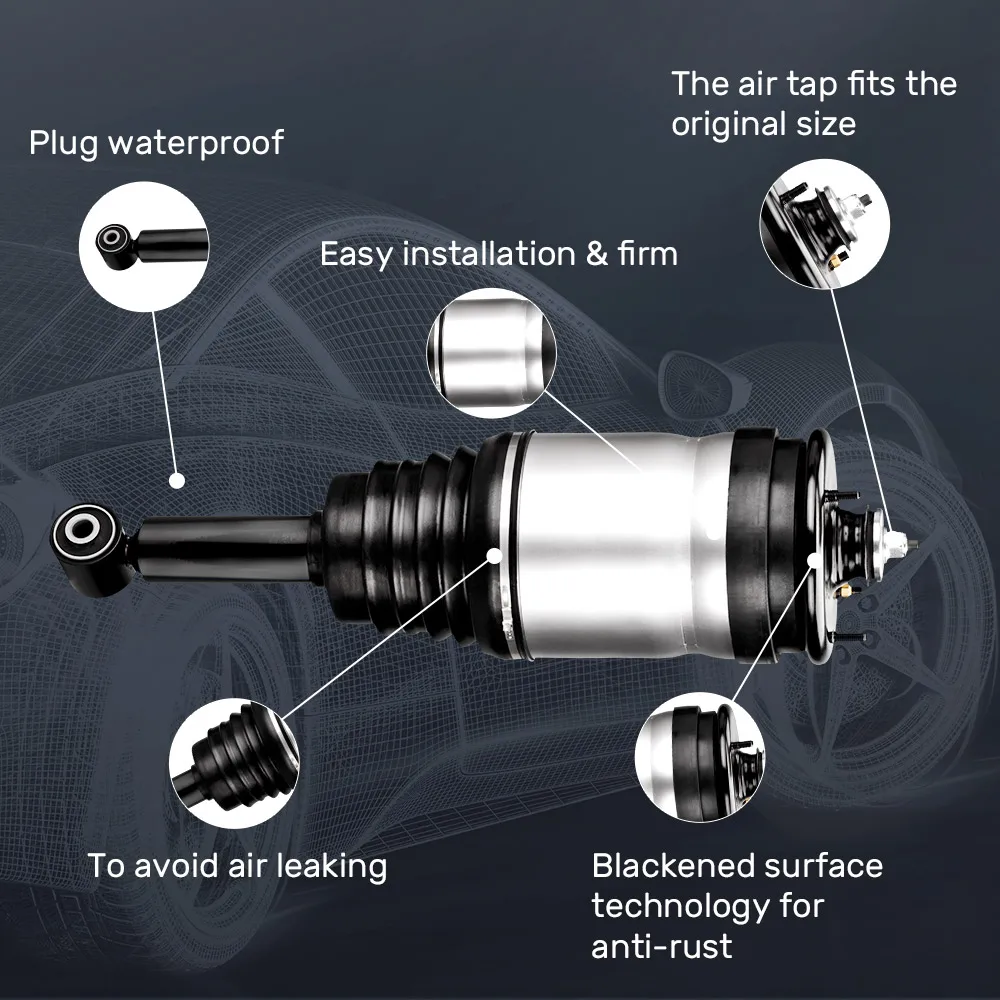 The air tap fits the original size

Plug waterproof

Easy installation & firm

To avoid air leaking

Blackened surface technology for anti-rust