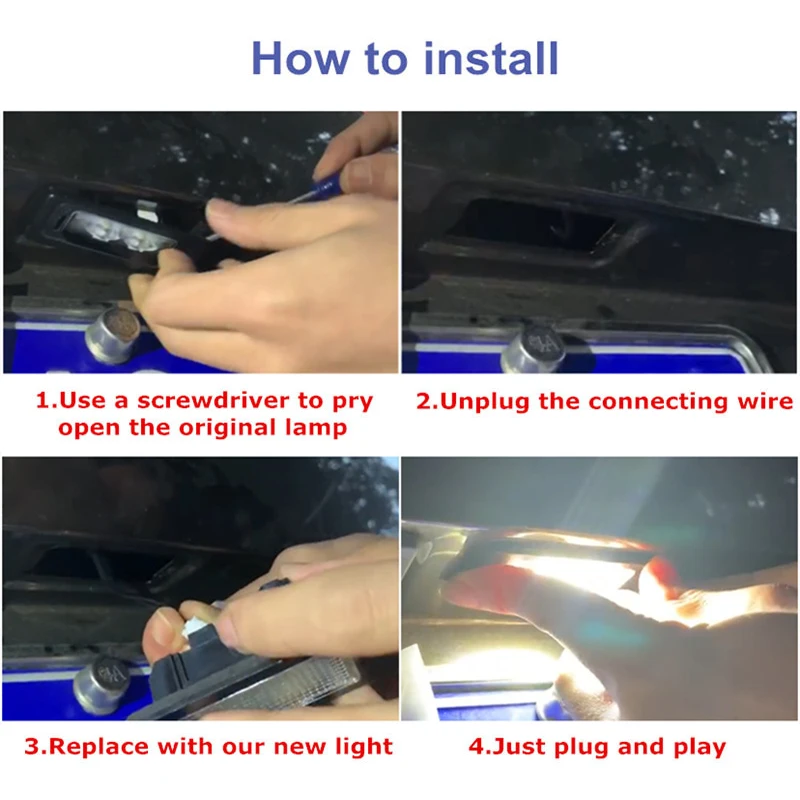 How to install

1.Use a screwdriver to pry open the original lamp

2.Unplug the connecting wire

3.Replace with our new light

4.Just plug and play