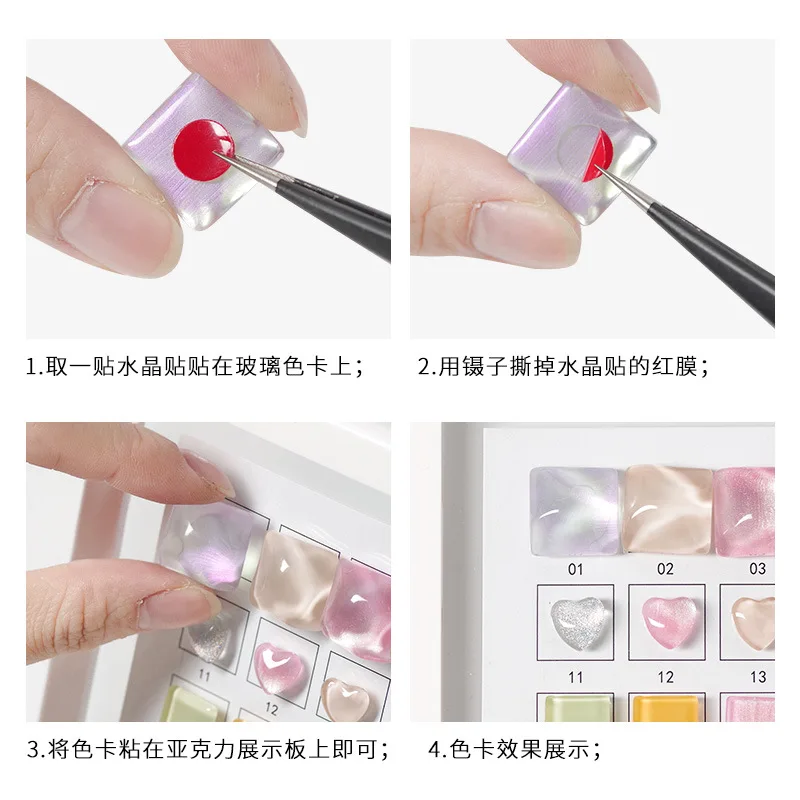 1.取一贴水晶贴贴在玻璃色卡上；

2.用镊子撕掉水晶贴的红膜；

11

12

3.将色卡粘在亚克力展示板上即可；

01

02

03

11

12

13

4.色卡效果展示；