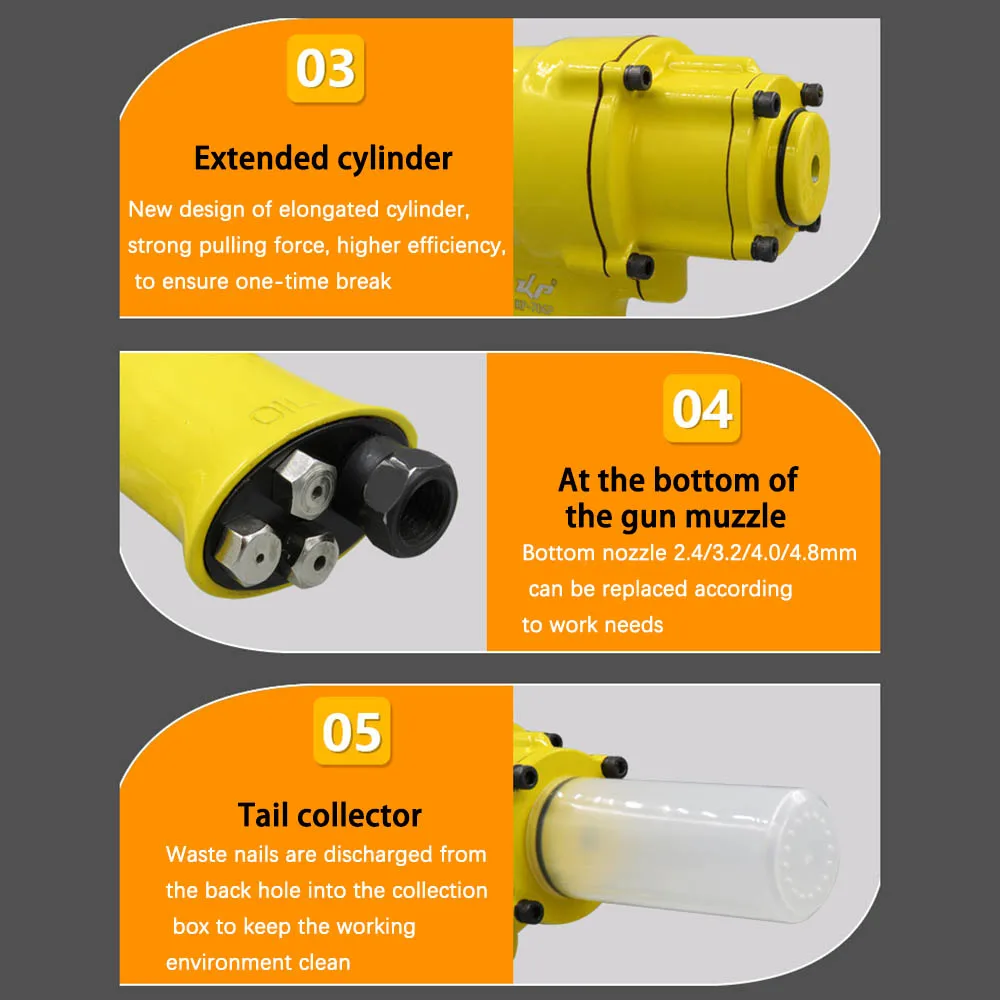 03

Extended cylinder

New design of elongated cylinder, strong pulling force, higher efficiency, to ensure one-time break

OIL

04

At the bottom of the gun muzzle

Bottom nozzle 2.4/3.2/4.0/4.8mm can be replaced according to work needs

05

Tail collector

Waste nails are discharged from the back hole into the collection box to keep the working environment clean