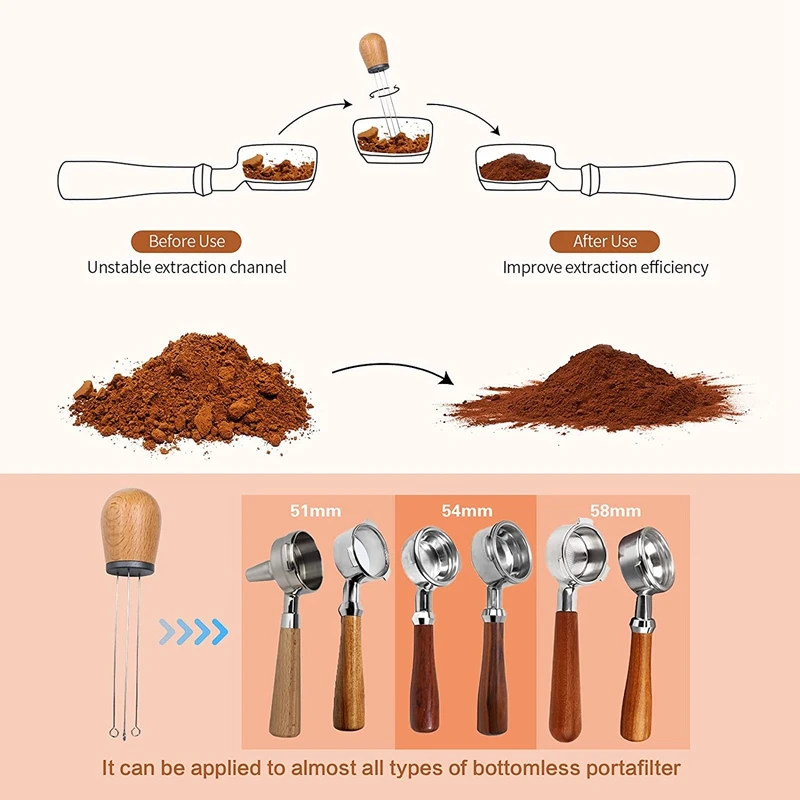 Before Use
Unstable extraction channel

After Use
Improve extraction efficiency

51mm

54mm

58mm

It can be applied to almost all types of bottomless portafilter