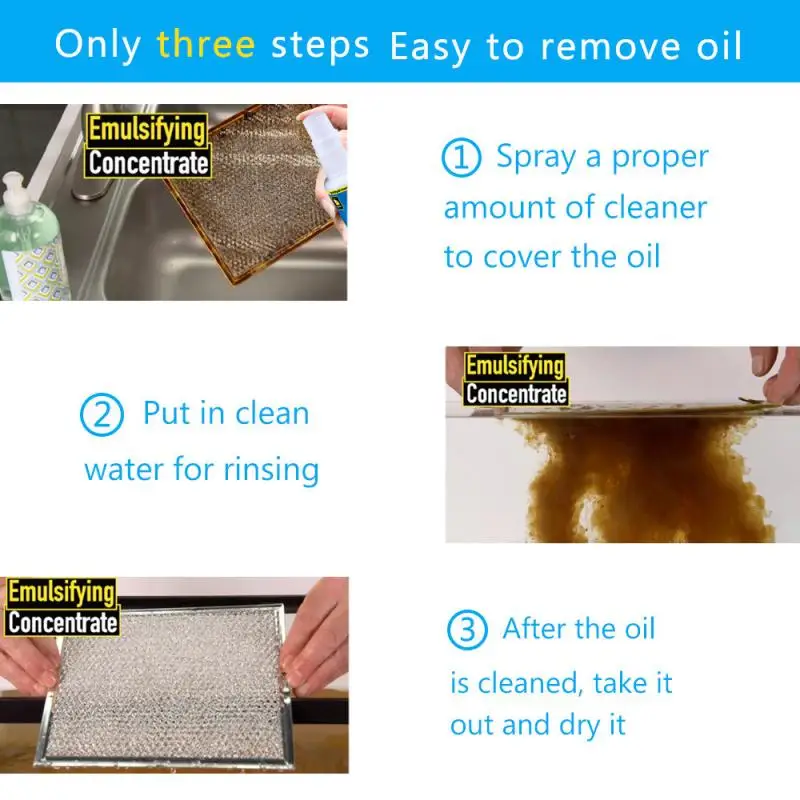 Only three steps Easy to remove oil

Emulsifying
Concentrate

① Spray a proper amount of cleaner to cover the oil

② Put in clean water for rinsing

Emulsifying
Concentrate

Emulsifying
Concentrate

③ After the oil is cleaned, take it out and dry it