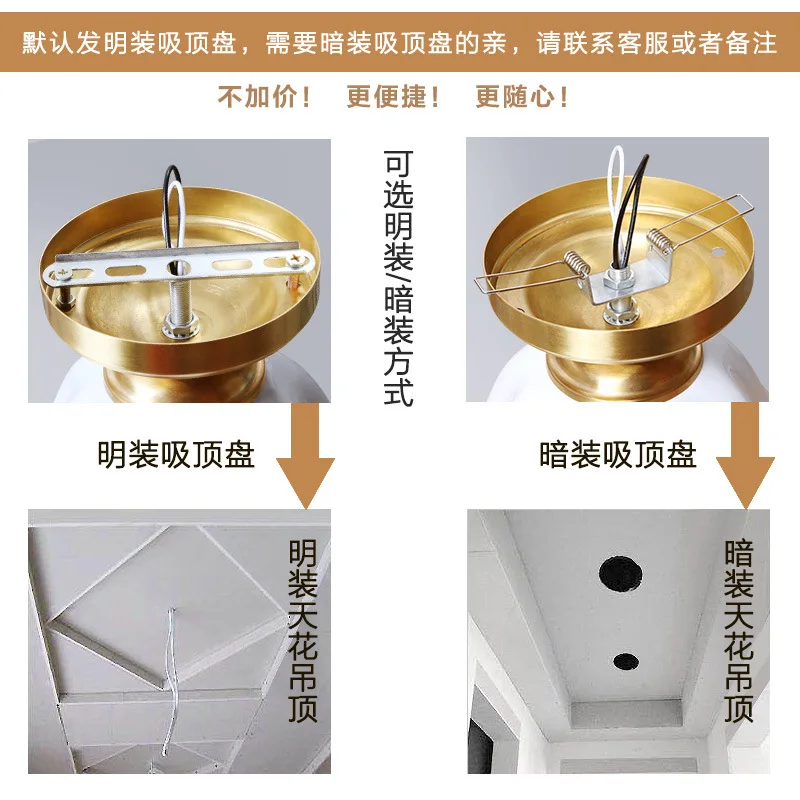 默认发明装吸顶盘，需要暗装吸顶盘的亲，请联系客服或者备注

不加价！ 更便捷！ 更随心！

可选明装/暗装方式

明装吸顶盘

暗装吸顶盘

明装天花吊顶

暗装天花吊顶