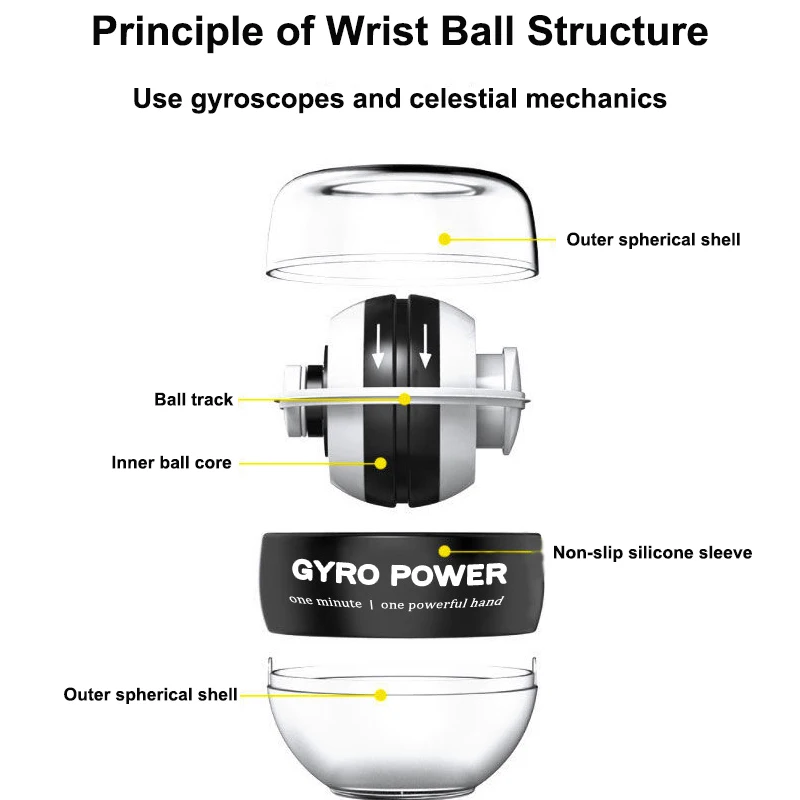 Principle of Wrist Ball Structure

Use gyroscopes and celestial mechanics

Outer spherical shell

Ball track

Inner ball core

Non-slip silicone sleeve

GYRO POWER

one minute | one powerful hand

Outer spherical shell