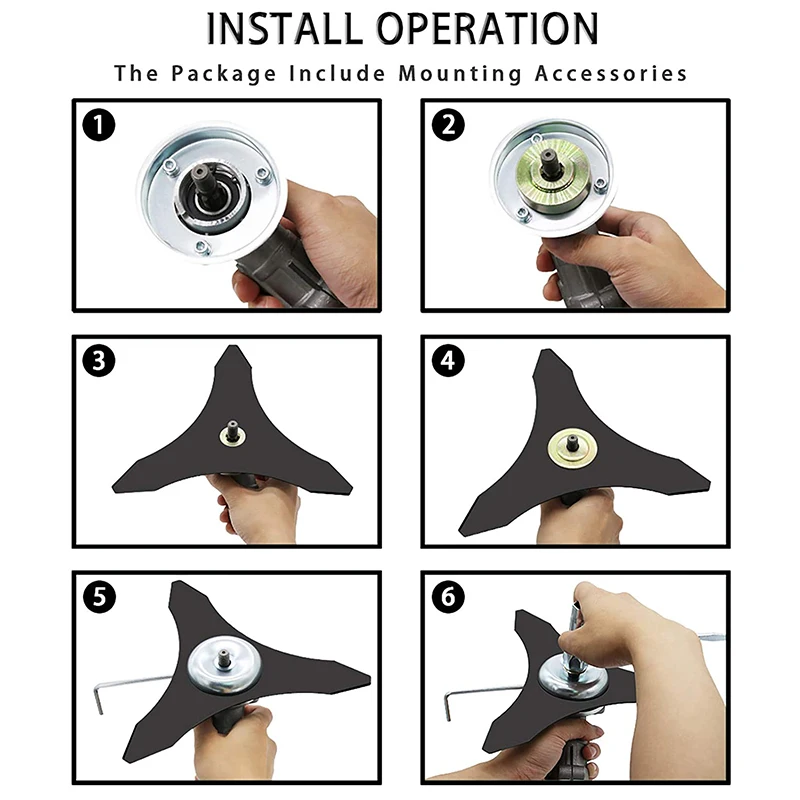 INSTALL OPERATION

The Package Include Mounting Accessories

1

2

3

4

5

6