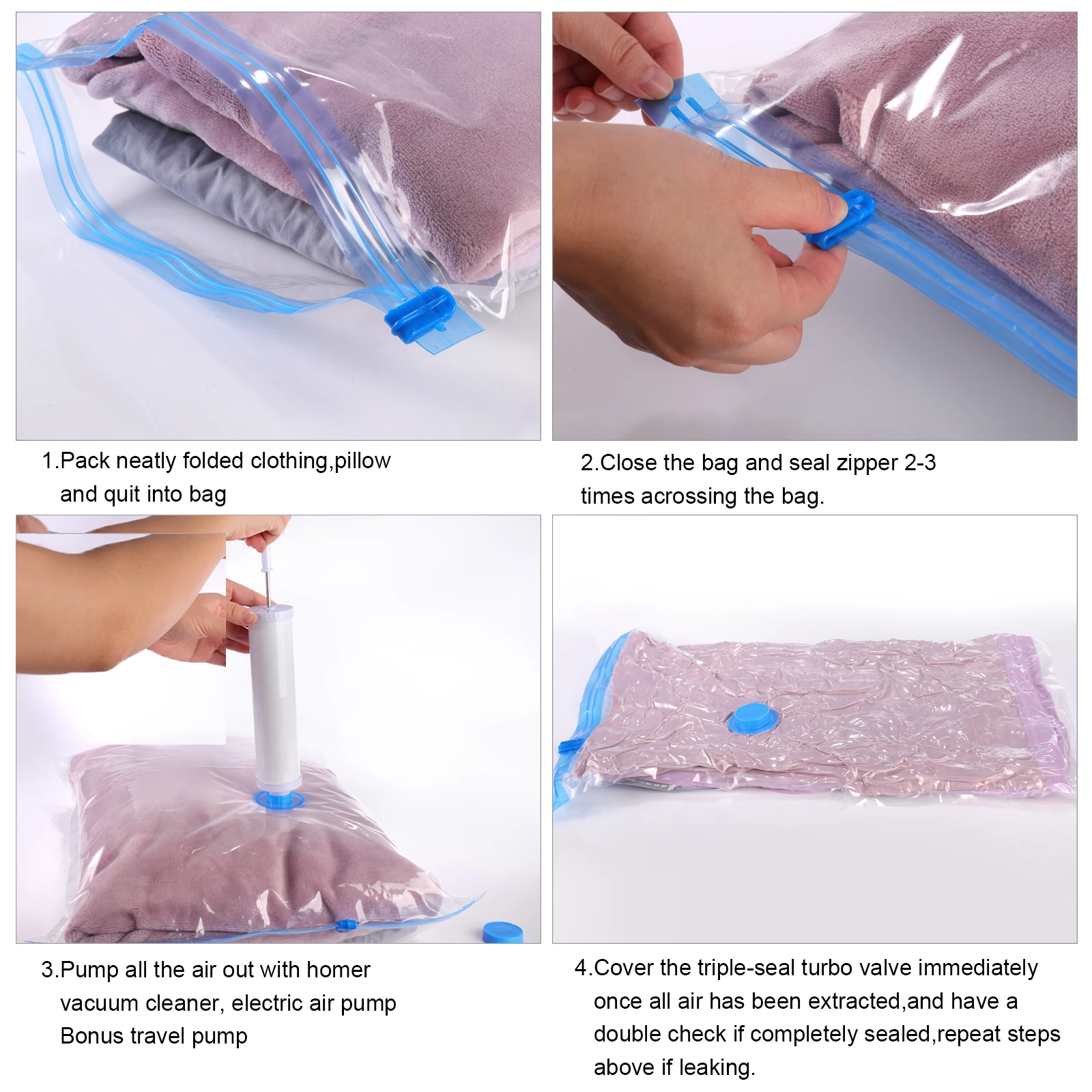 1.Pack neatly folded clothing,pillow and quit into bag

2.Close the bag and seal zipper 2-3 times acrossing the bag.

3.Pump all the air out with homer vacuum cleaner, electric air pump Bonus travel pump

4.Cover the triple-seal turbo valve immediately once all air has been extracted,and have a double check if completely sealed,repeat steps above if leaking.