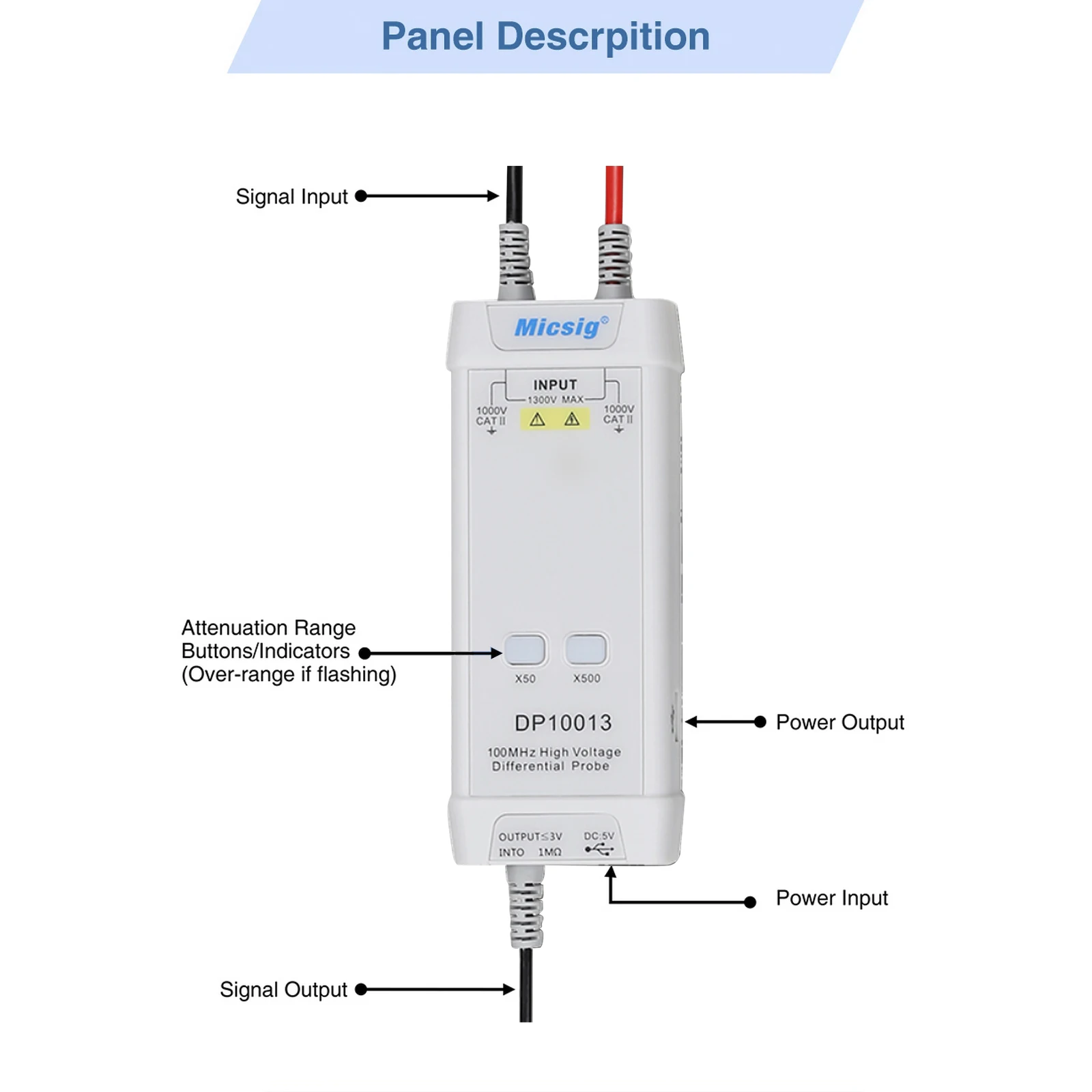 Panel Descrpition

Signal Input

Micsig®

INPUT
1300V MAX
1000V CAT II
1000V CAT II

Attenuation Range Buttons/Indicators (Over-range if flashing)

X50
X500

DP10013

100MHz High Voltage Differential Probe

Power Output

OUTPUT≤3V INTO 1MΩ
DC:5V

Power Input

Signal Output