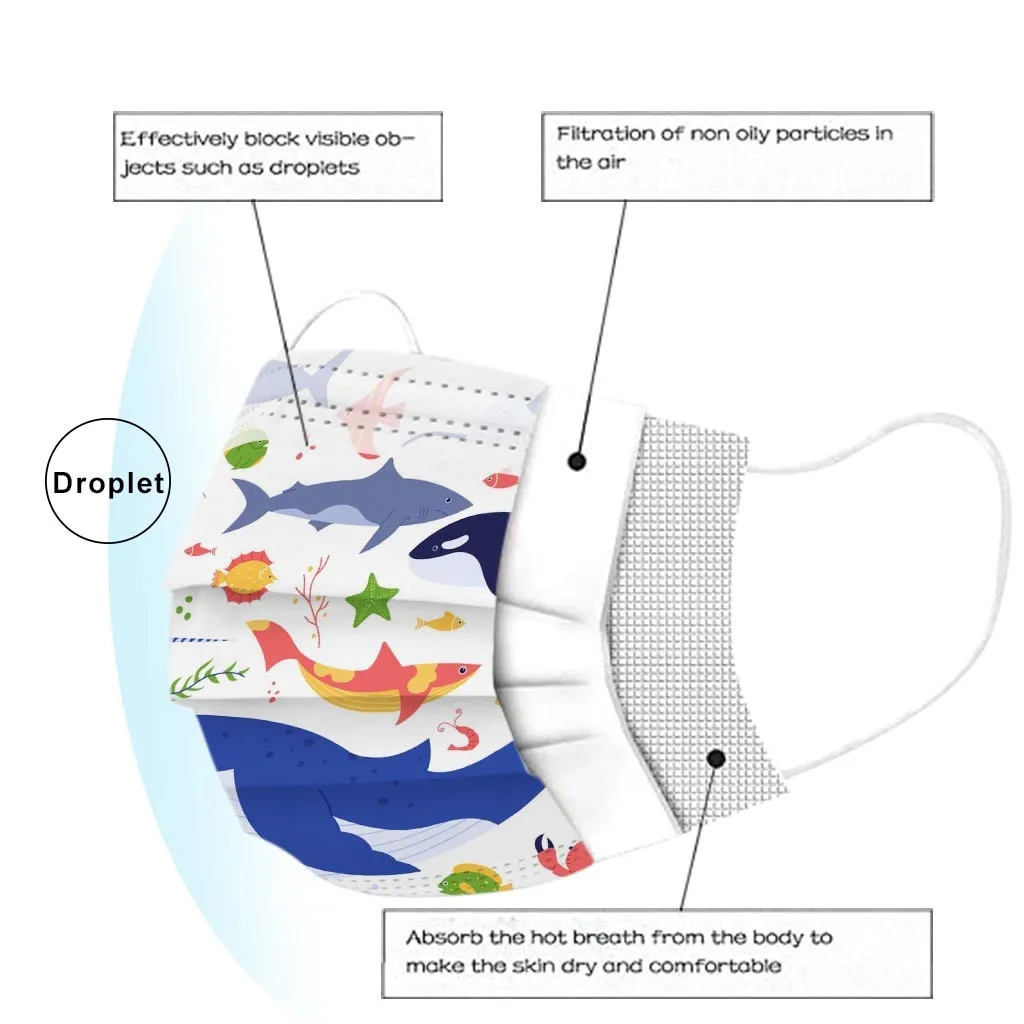 Effectively block visible objects such as droplets

Filtration of non oily particles in the air

Droplet

Absorb the hot breath from the body to make the skin dry and comfortable