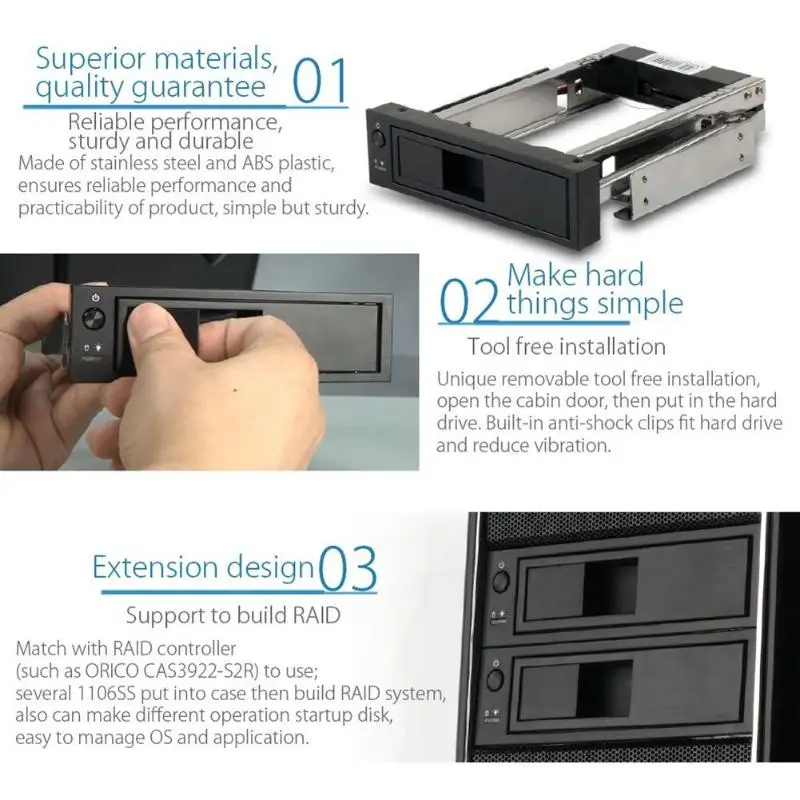 Superior materials, quality guarantee 01

Reliable performance, sturdy and durable

Made of stainless steel and ABS plastic, ensures reliable performance and practicability of product, simple but sturdy.

02 Make hard things simple

Tool free installation

Unique removable tool free installation, open the cabin door, then put in the hard drive. Built-in anti-shock clips fit hard drive and reduce vibration.

Extension design 03

Support to build RAID

Match with RAID controller (such as ORICO CAS3922-S2R) to use; several 1106SS put into case then build RAID system, also can make different operation startup disk, easy to manage OS and application.