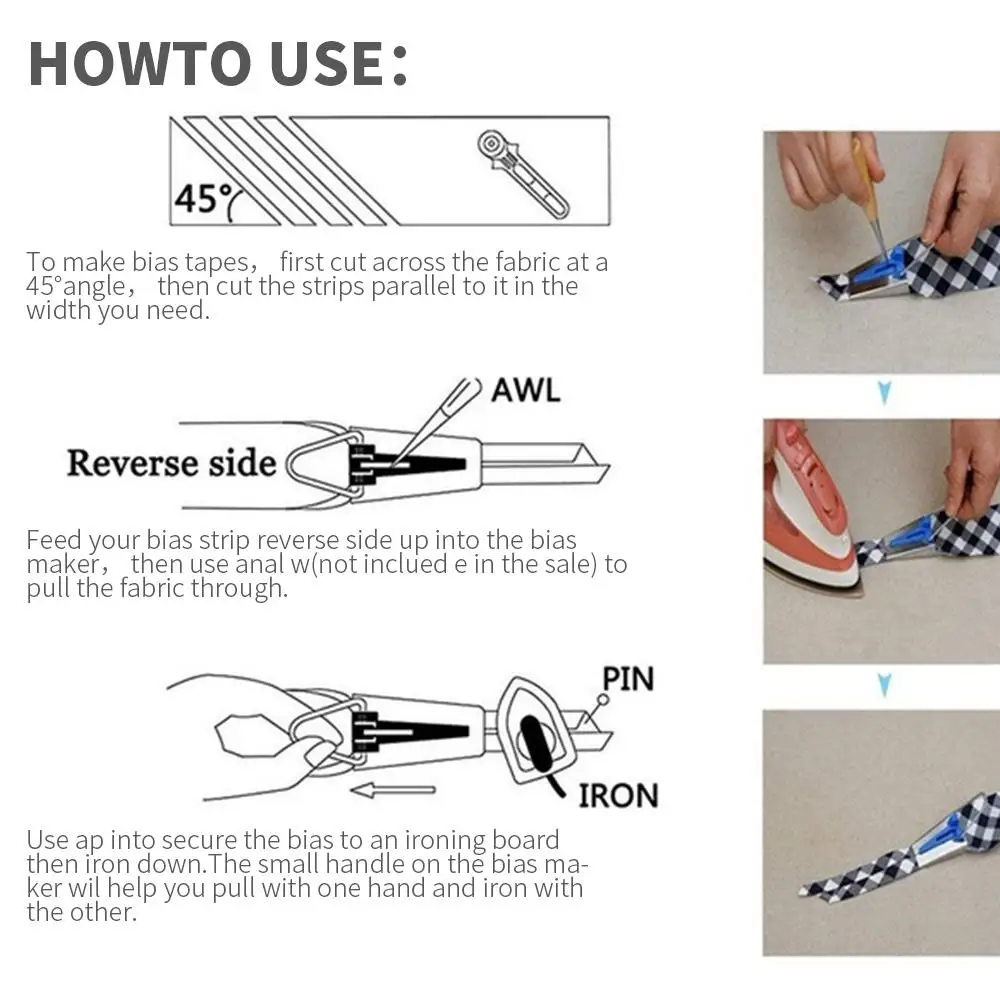 HOWTO USE：

45°

To make bias tapes， first cut across the fabric at a 45°angle， then cut the strips parallel to it in the width you need.

AWL

Reverse side

Feed your bias strip reverse side up into the bias maker， then use anal w(not inclued e in the sale) to pull the fabric through.

PIN

IRON

Use ap into secure the bias to an ironing board then iron down.The small handle on the bias maker wil help you pull with one hand and iron with the other.