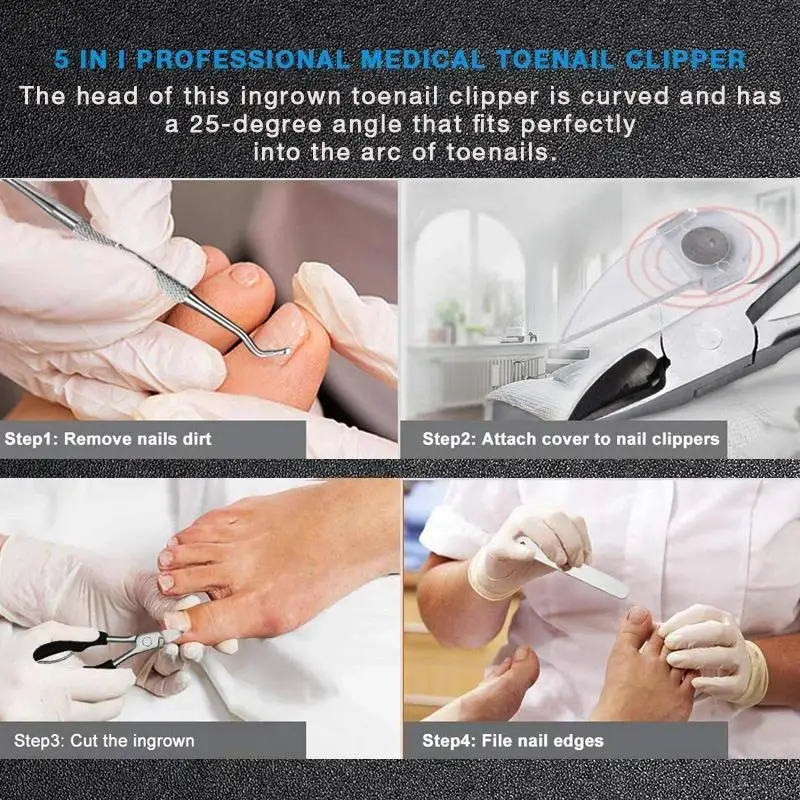 5 IN I PROFESSIONAL MEDICAL TOENAIL CLIPPER
The head of this ingrown toenail clipper is curved and has a 25-degree angle that fits perfectly into the arc of toenails.

Step1: Remove nails dirt

Step2: Attach cover to nail clippers

Step3: Cut the ingrown

Step4: File nail edges