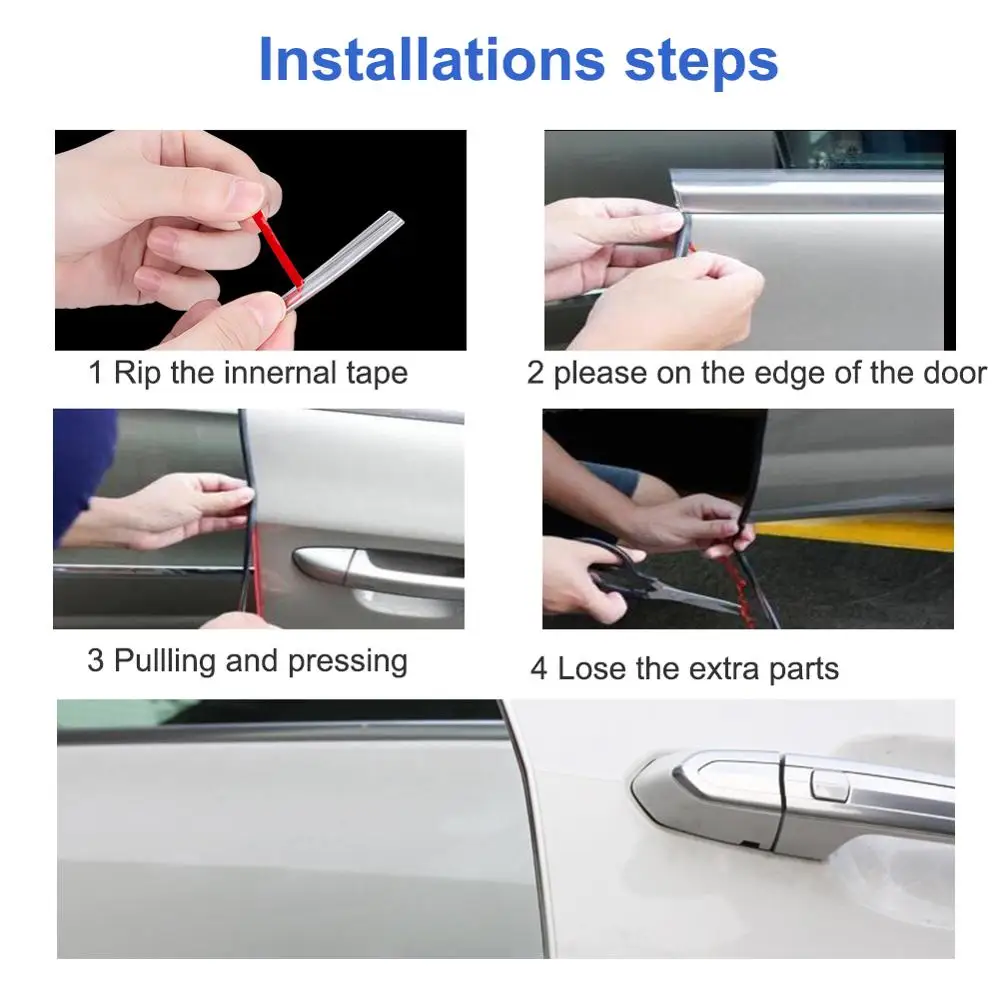 Installations steps

1 Rip the innernal tape

2 please on the edge of the door

3 Pullling and pressing

4 Lose the extra parts