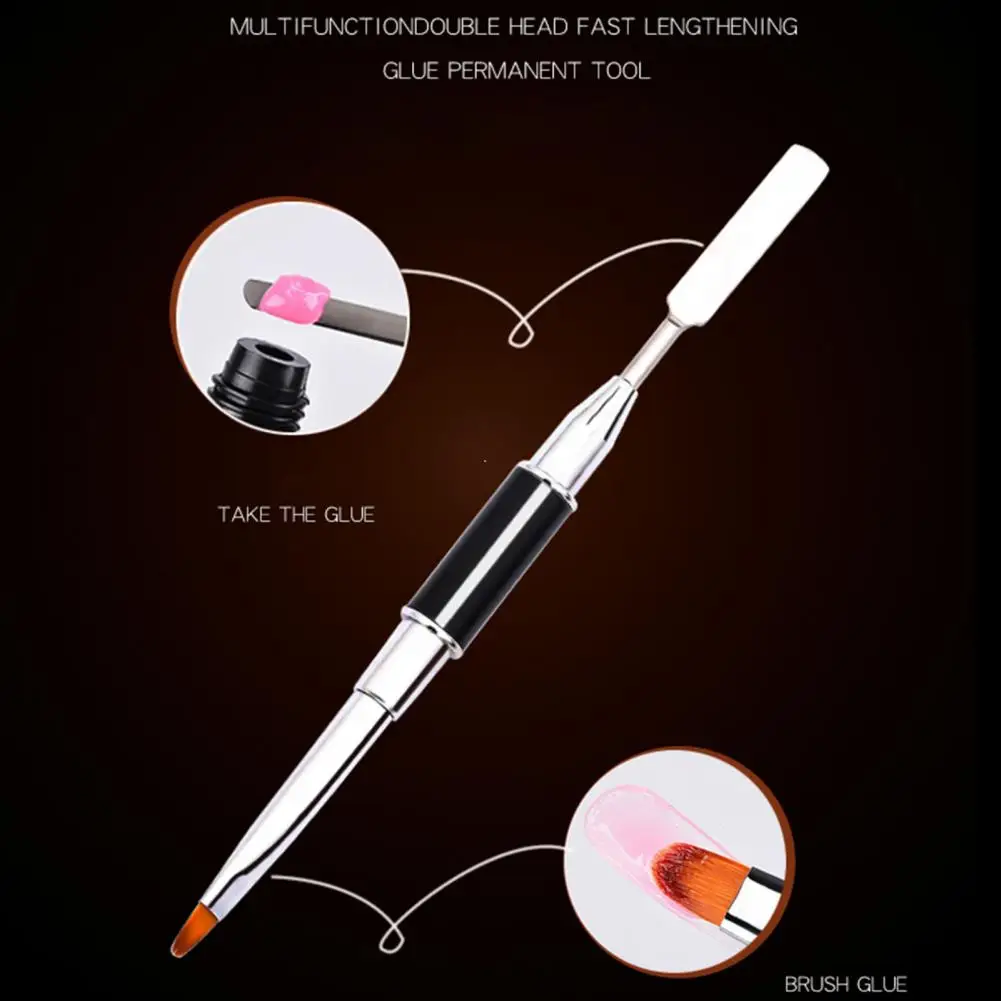 MULTIFUNCTIONDOUBLE HEAD FAST LENGTHENING
GLUE PERMANENT TOOL

TAKE THE GLUE

BRUSH GLUE