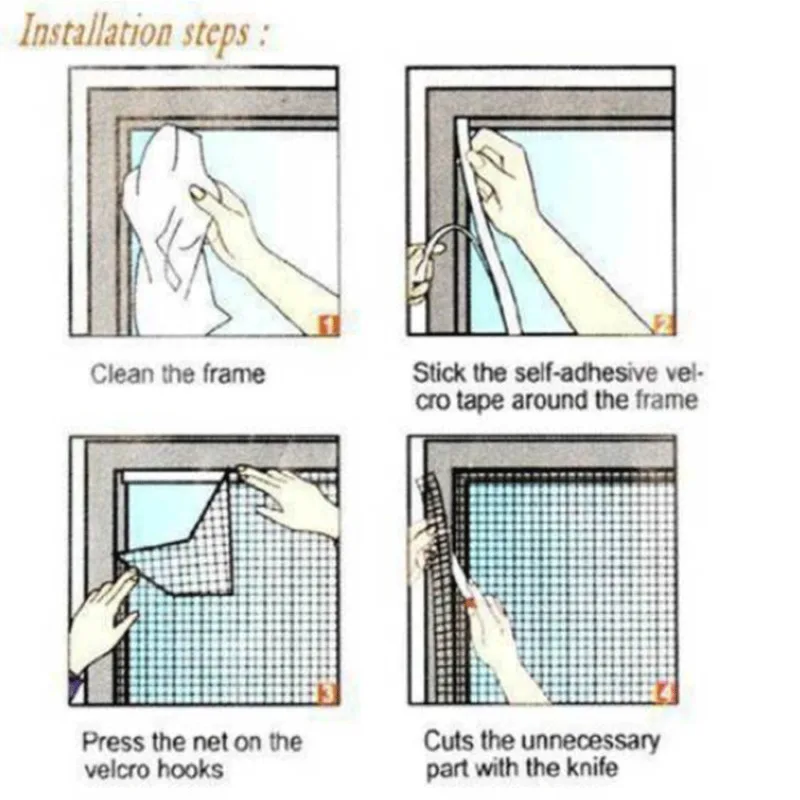 Installation steps :

1

Clean the frame

2

Stick the self-adhesive velcro tape around the frame

3

Press the net on the velcro hooks

4

Cuts the unnecessary part with the knife