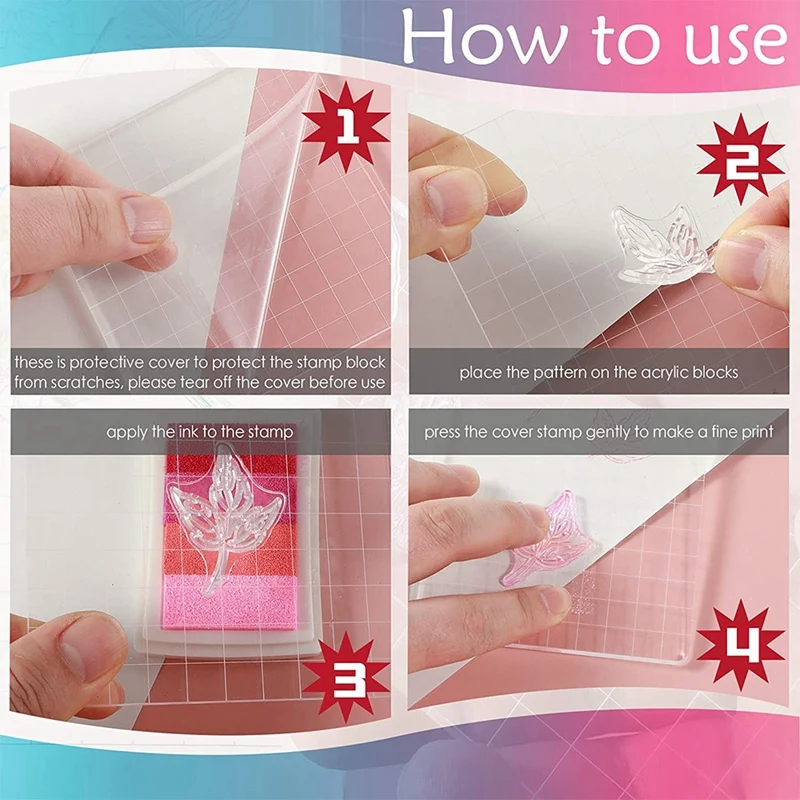 How to use

1

these is protective cover to protect the stamp block from scratches, please tear off the cover before use

2

place the pattern on the acrylic blocks

apply the ink to the stamp

3

press the cover stamp gently to make a fine print

4