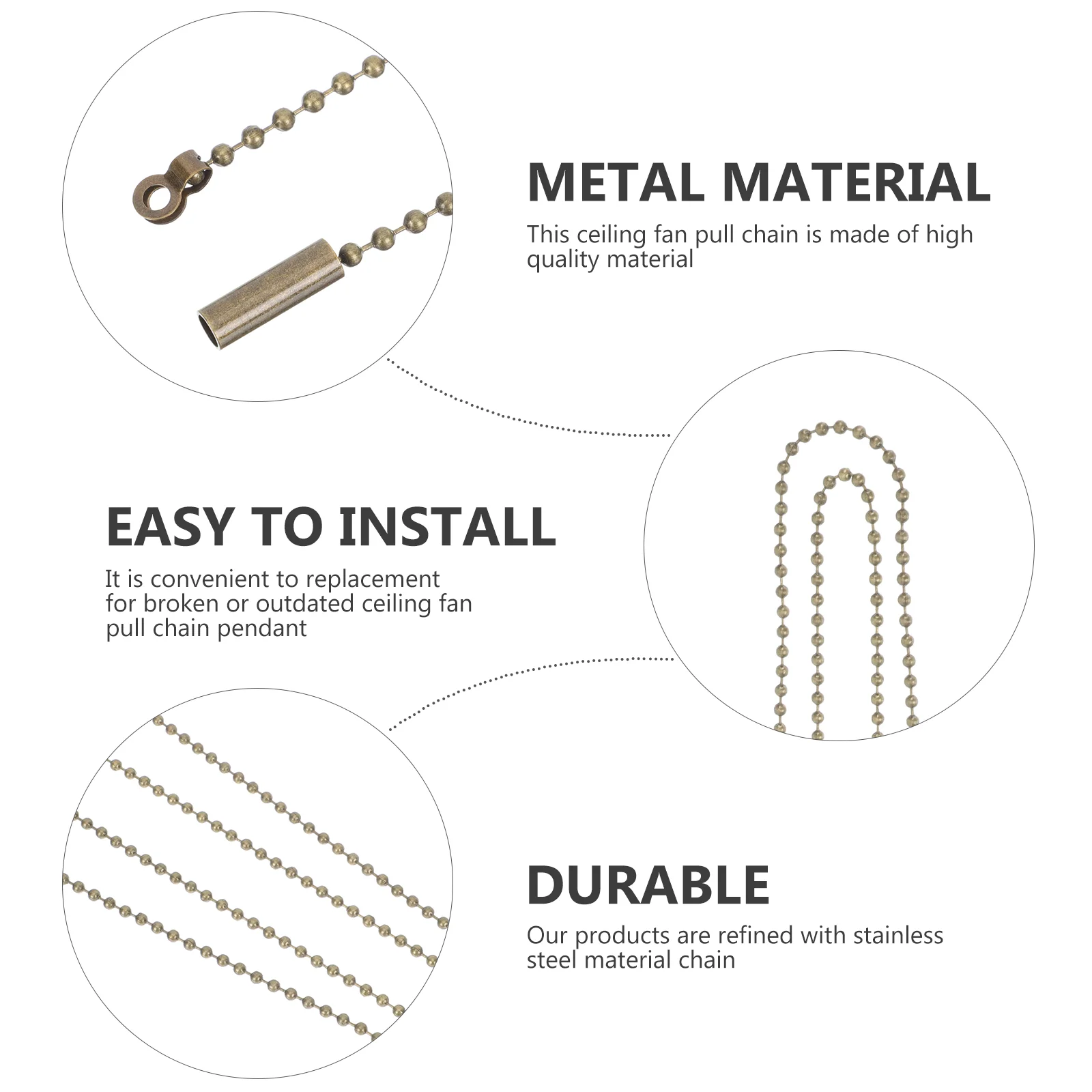 METAL MATERIAL

This ceiling fan pull chain is made of high quality material

EASY TO INSTALL

It is convenient to replacement for broken or outdated ceiling fan pull chain pendant

DURABLE

Our products are refined with stainless steel material chain