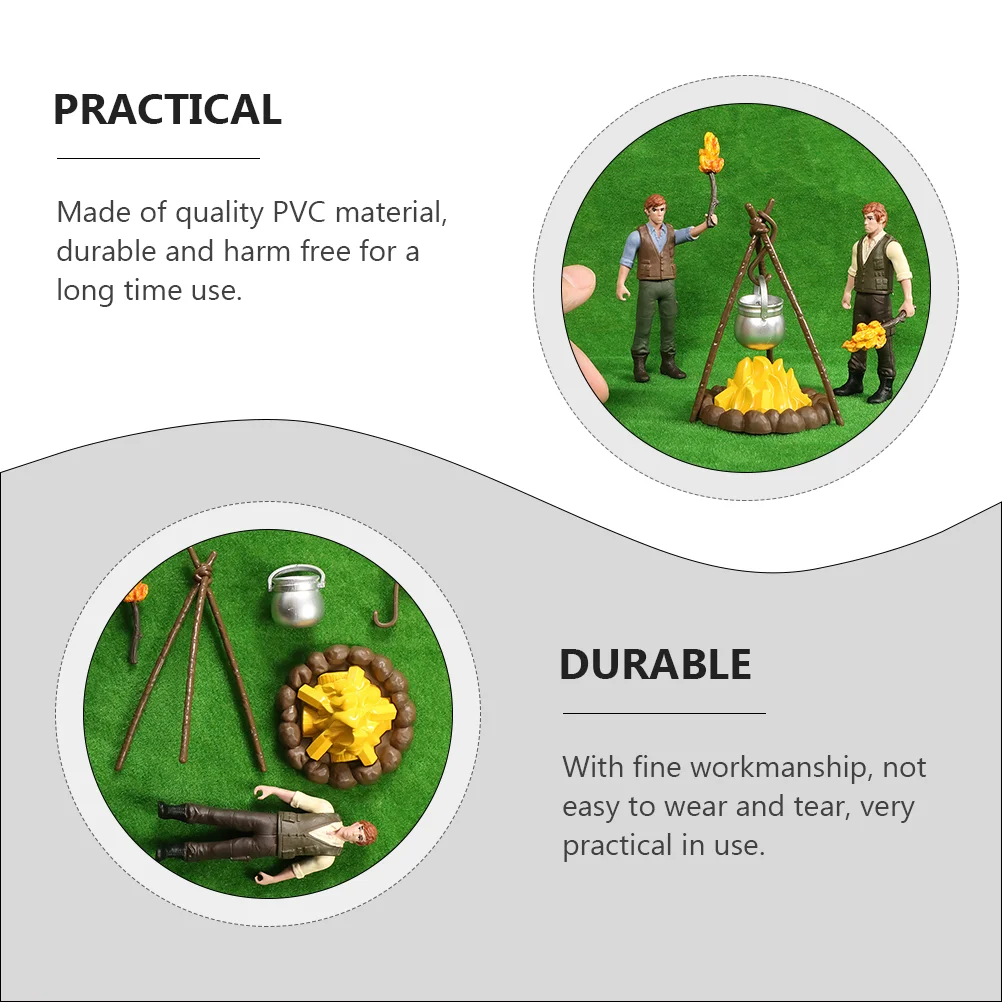 PRACTICAL

Made of quality PVC material, durable and harm free for a long time use.

DURABLE

With fine workmanship, not easy to wear and tear, very practical in use.