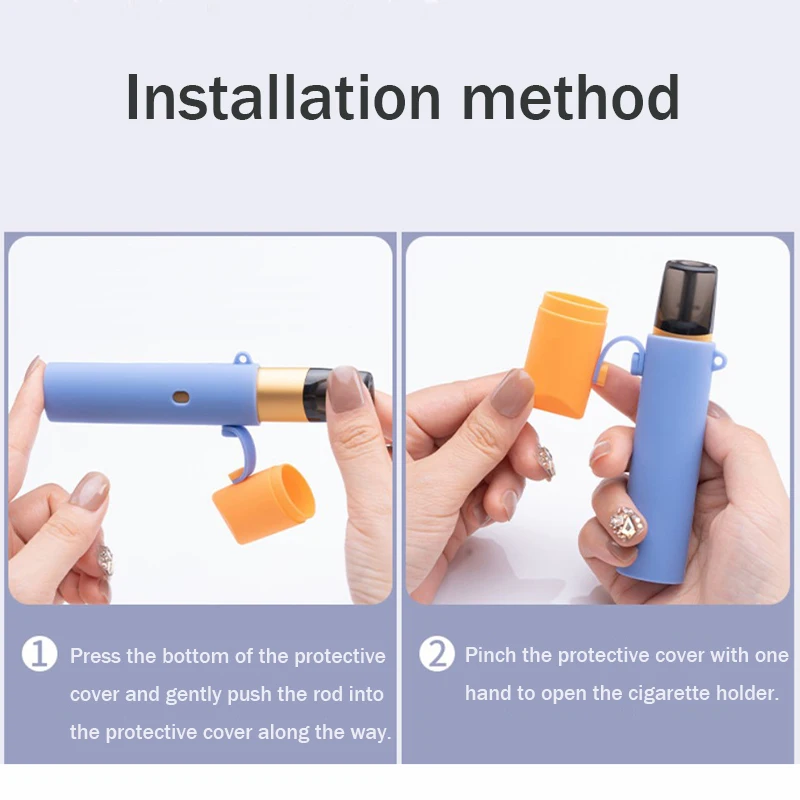 Installation method

1 Press the bottom of the protective cover and gently push the rod into the protective cover along the way.

2 Pinch the protective cover with one hand to open the cigarette holder.