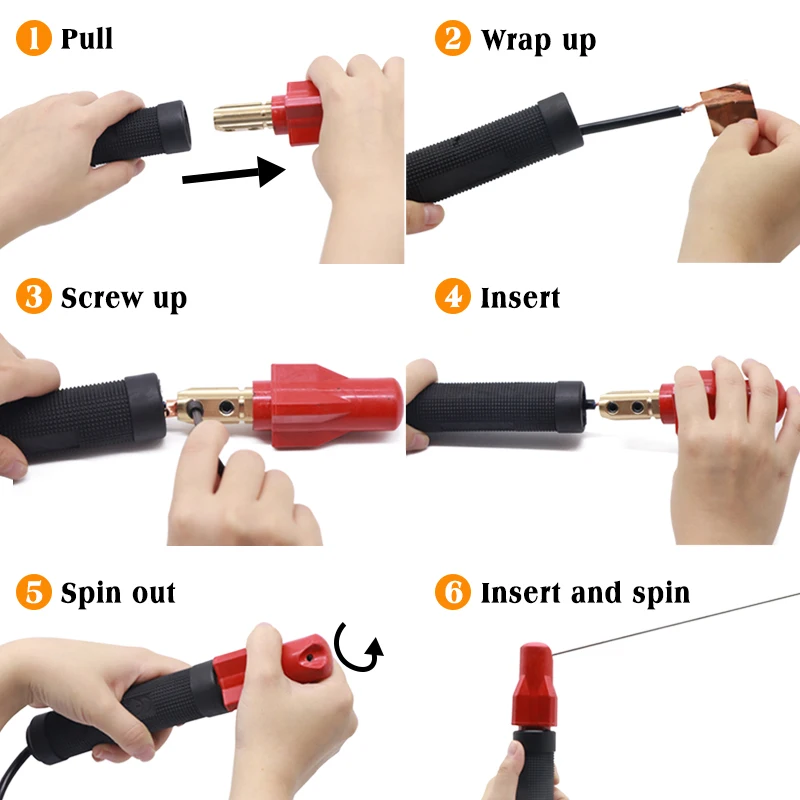 1 Pull

2 Wrap up

3 Screw up

4 Insert

5 Spin out

6 Insert and spin