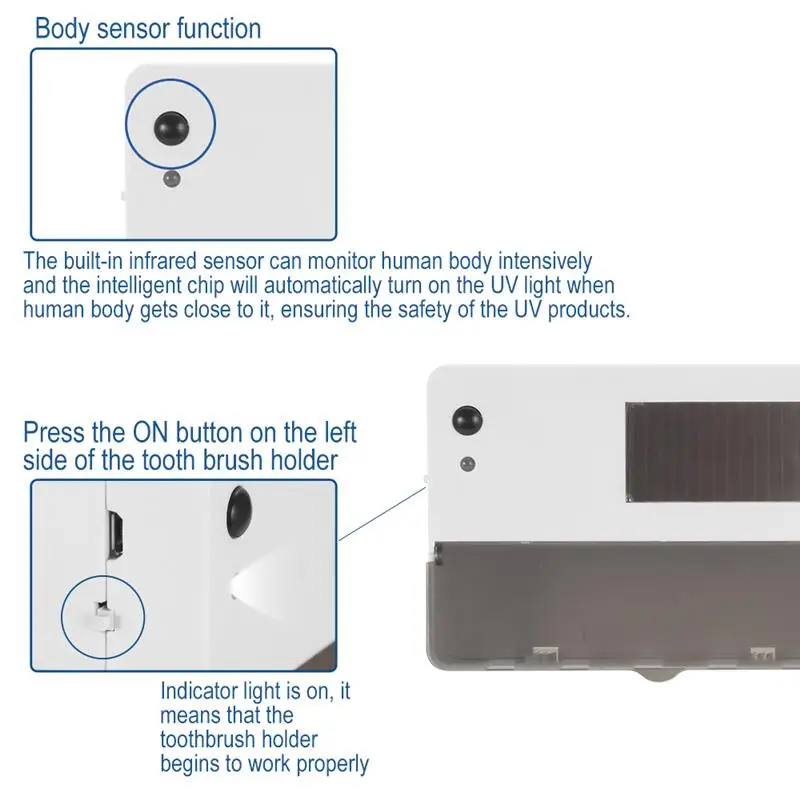 Body sensor function

The built-in infrared sensor can monitor human body intensively and the intelligent chip will automatically turn on the UV light when human body gets close to it, ensuring the safety of the UV products.

Press the ON button on the left side of the tooth brush holder

Indicator light is on, it means that the toothbrush holder begins to work properly