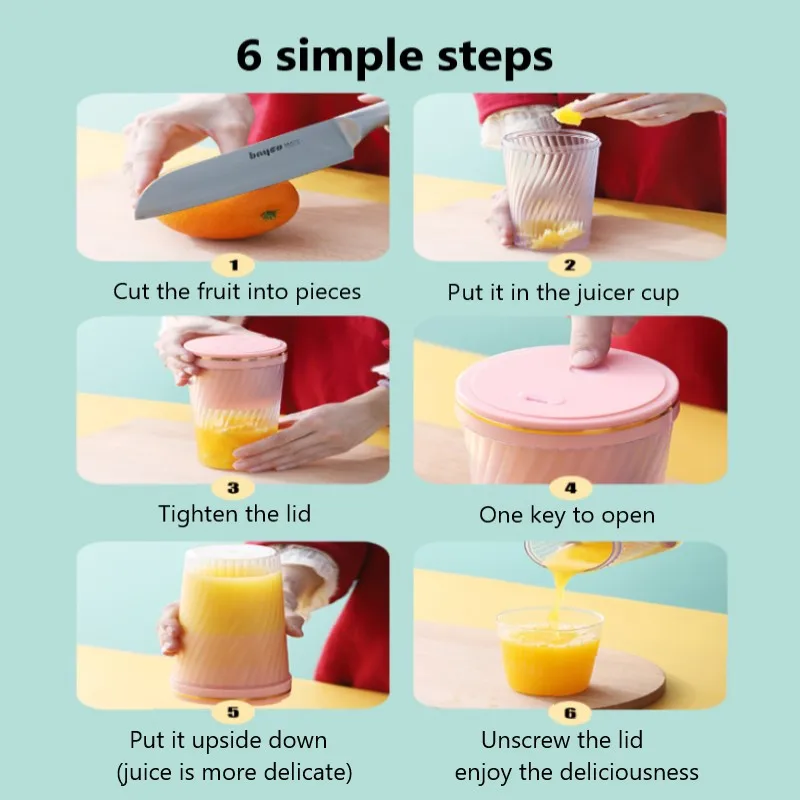 6 simple steps

bayco

1
Cut the fruit into pieces

2
Put it in the juicer cup

3
Tighten the lid

4
One key to open

5
Put it upside down
(juice is more delicate)

6
Unscrew the lid
enjoy the deliciousness