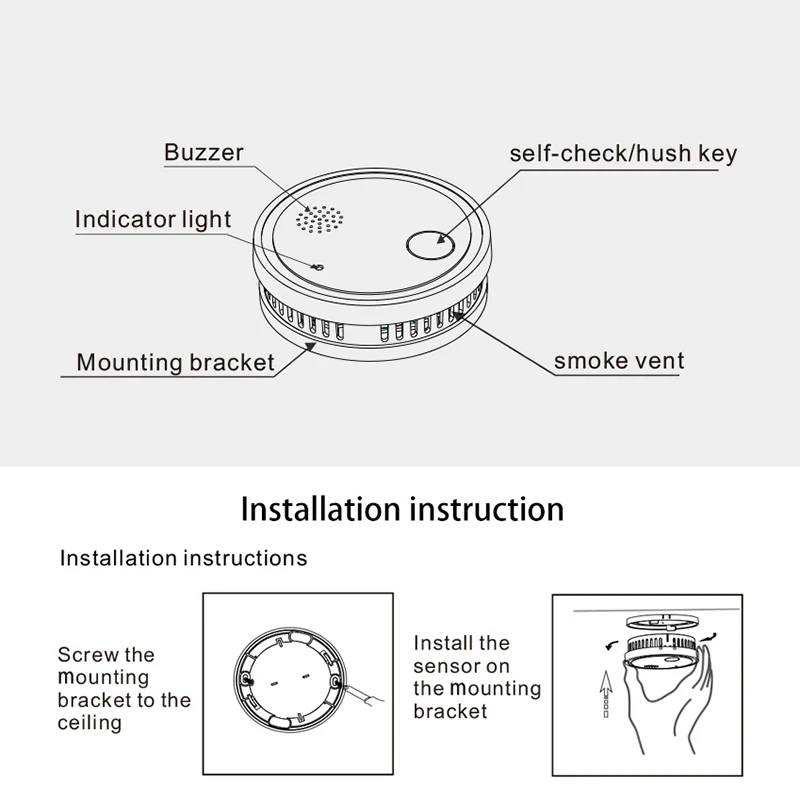 Buzzer

self-check/hush key

Indicator light

Mounting bracket

smoke vent

Installation instruction

Installation instructions

Screw the mounting bracket to the ceiling

Install the sensor on the mounting bracket