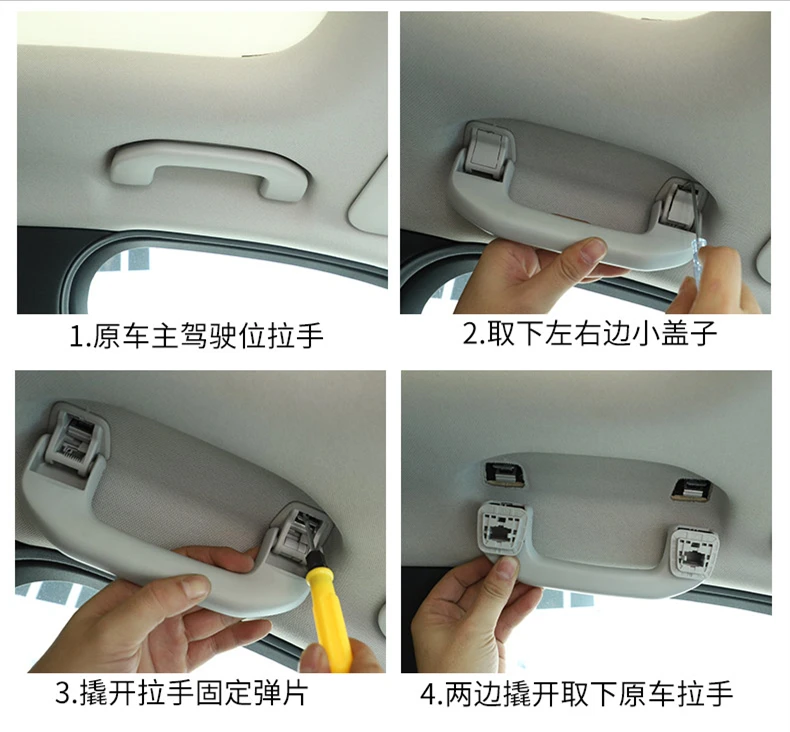 1.原车主驾驶位拉手

2.取下左右边小盖子

3.撬开拉手固定弹片

4.两边撬开取下原车拉手