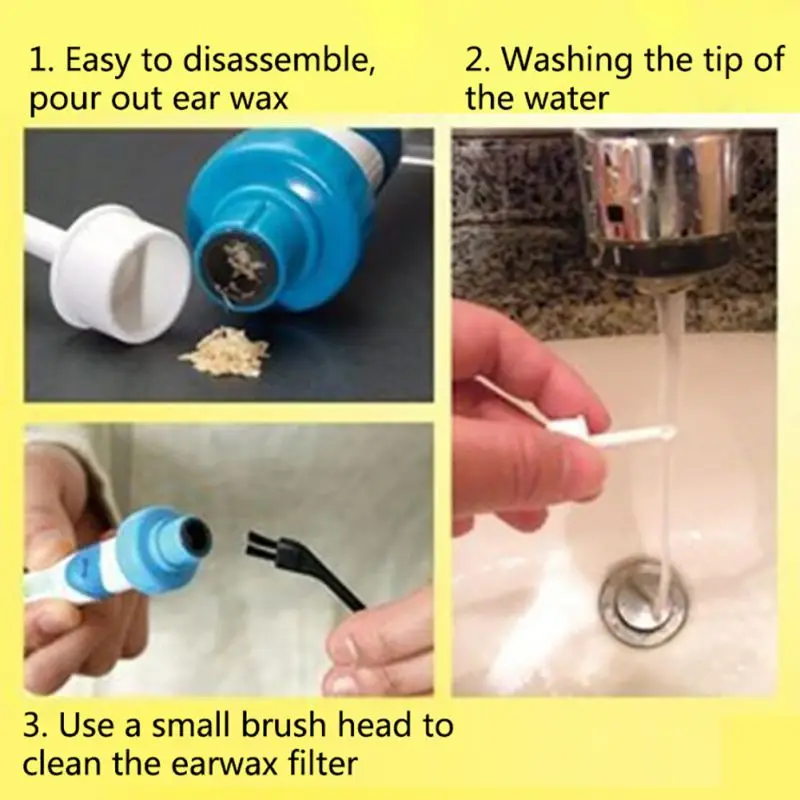 1. Easy to disassemble, pour out ear wax

2. Washing the tip of the water

3. Use a small brush head to clean the earwax filter